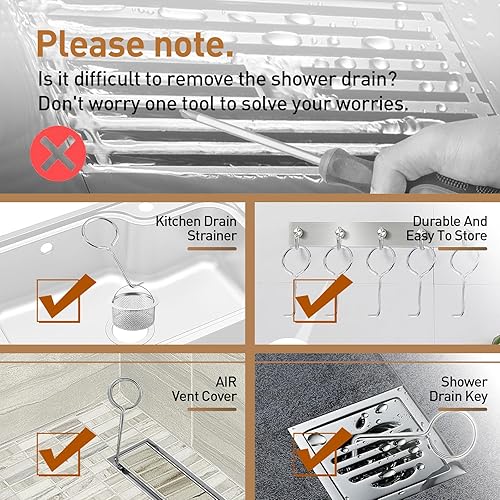 Please note.
Is it difficult to remove the shower drain?
Don't worry one tool to solve your worries.

Kitchen Drain Strainer

Durable And Easy To Store

AIR Vent Cover

Shower Drain Key