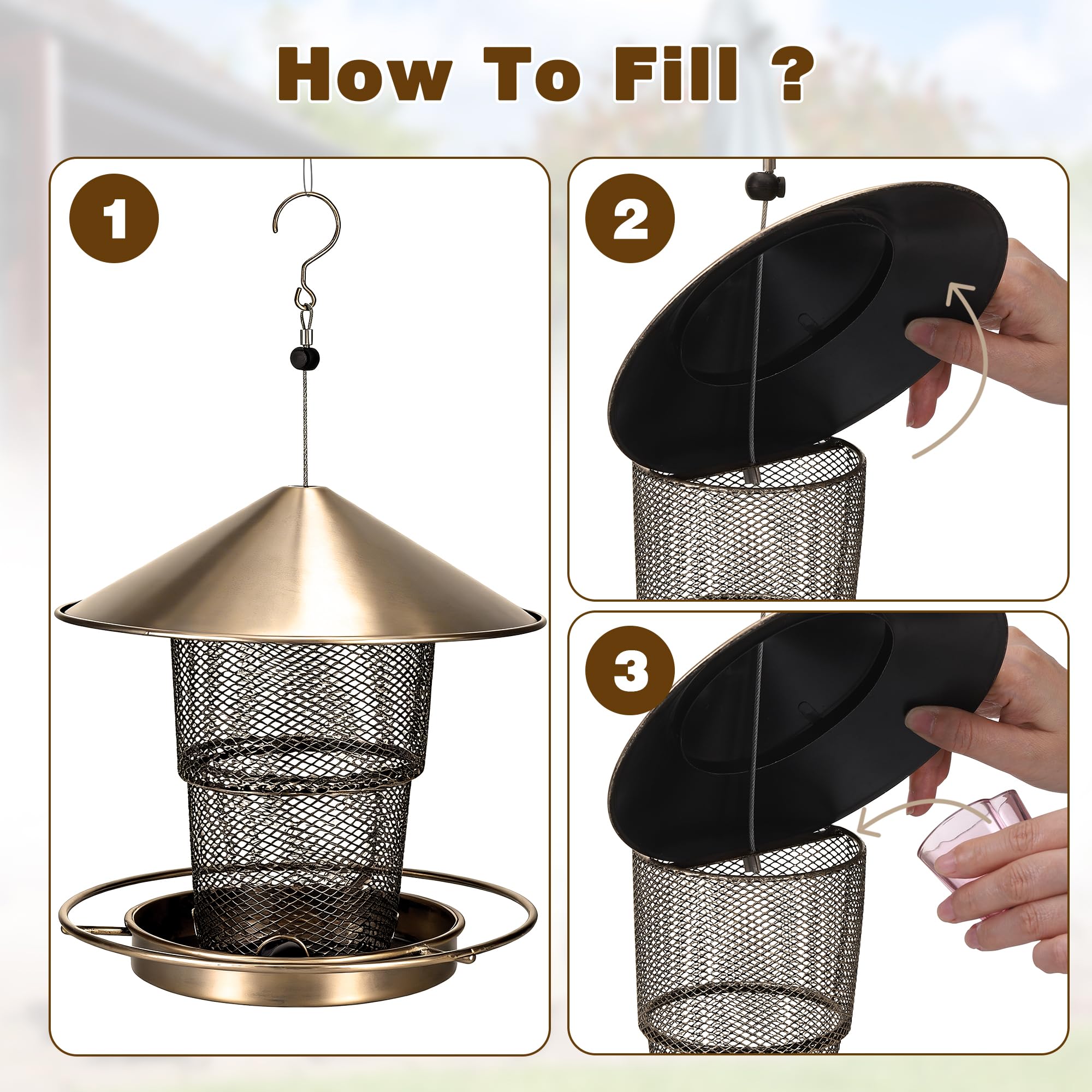 How To Fill ?

1

2

3