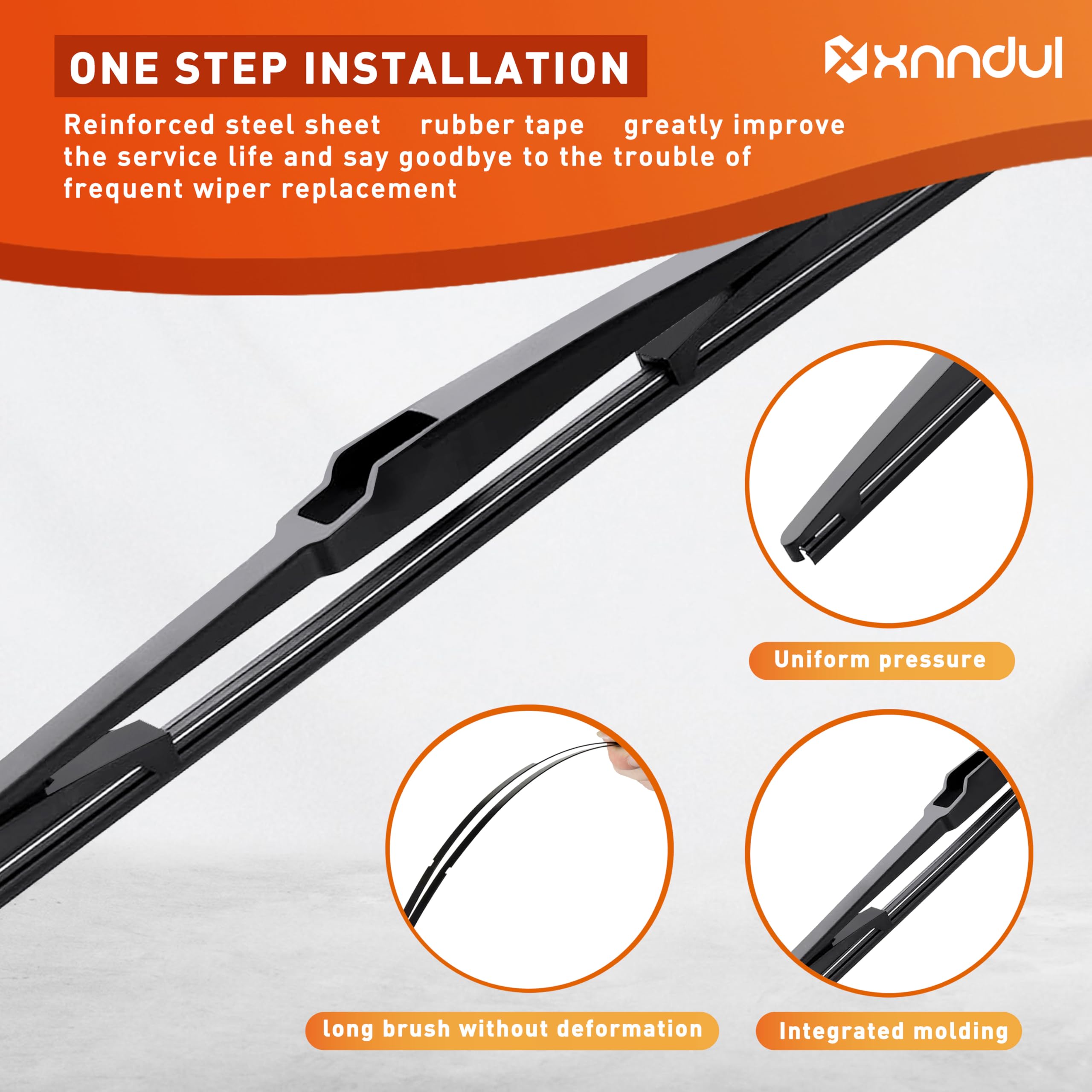 ONE STEP INSTALLATION

xnndul

Reinforced steel sheet rubber tape greatly improve the service life and say goodbye to the trouble of frequent wiper replacement

Uniform pressure

long brush without deformation

Integrated molding