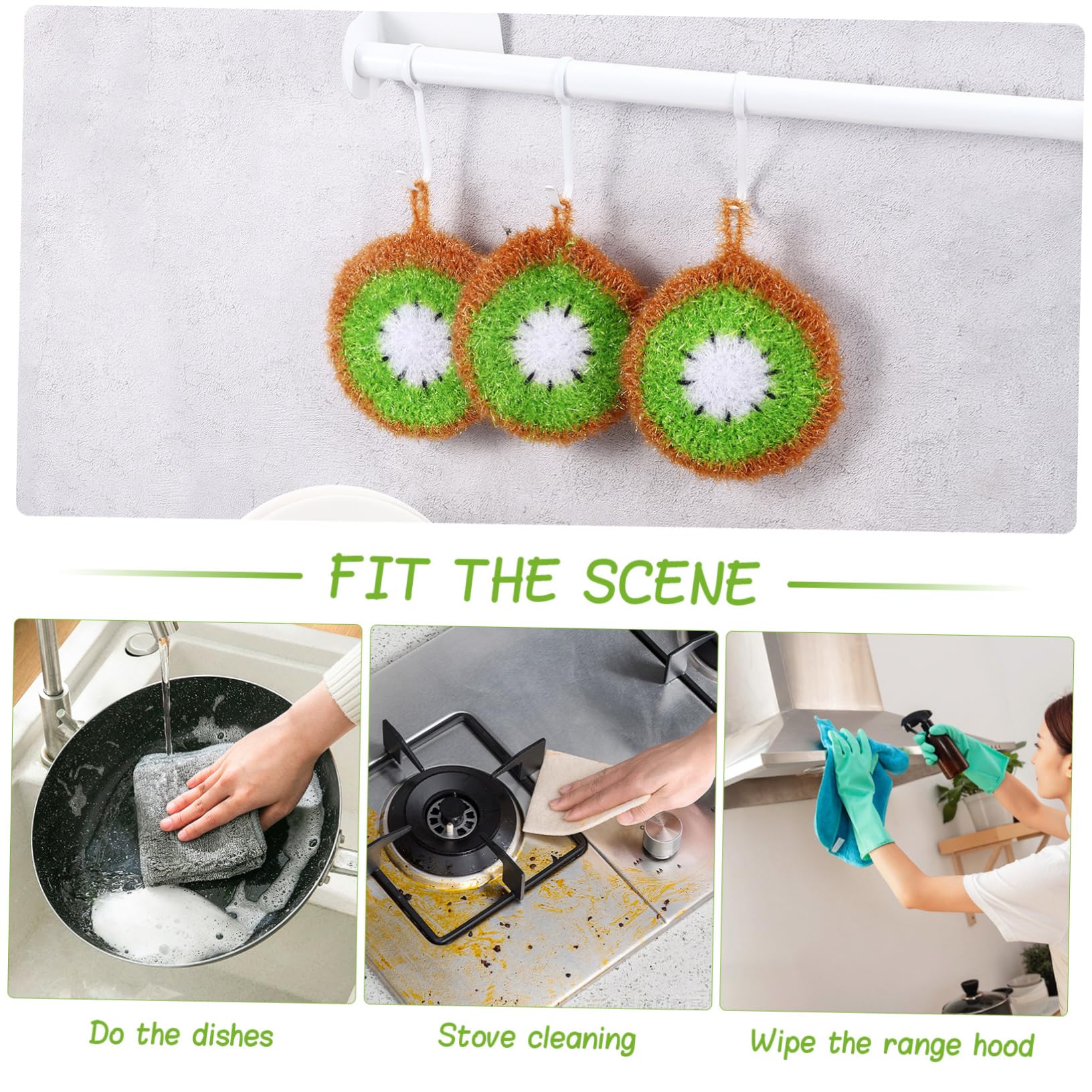 FIT THE SCENE

Do the dishes

Stove cleaning

Wipe the range hood