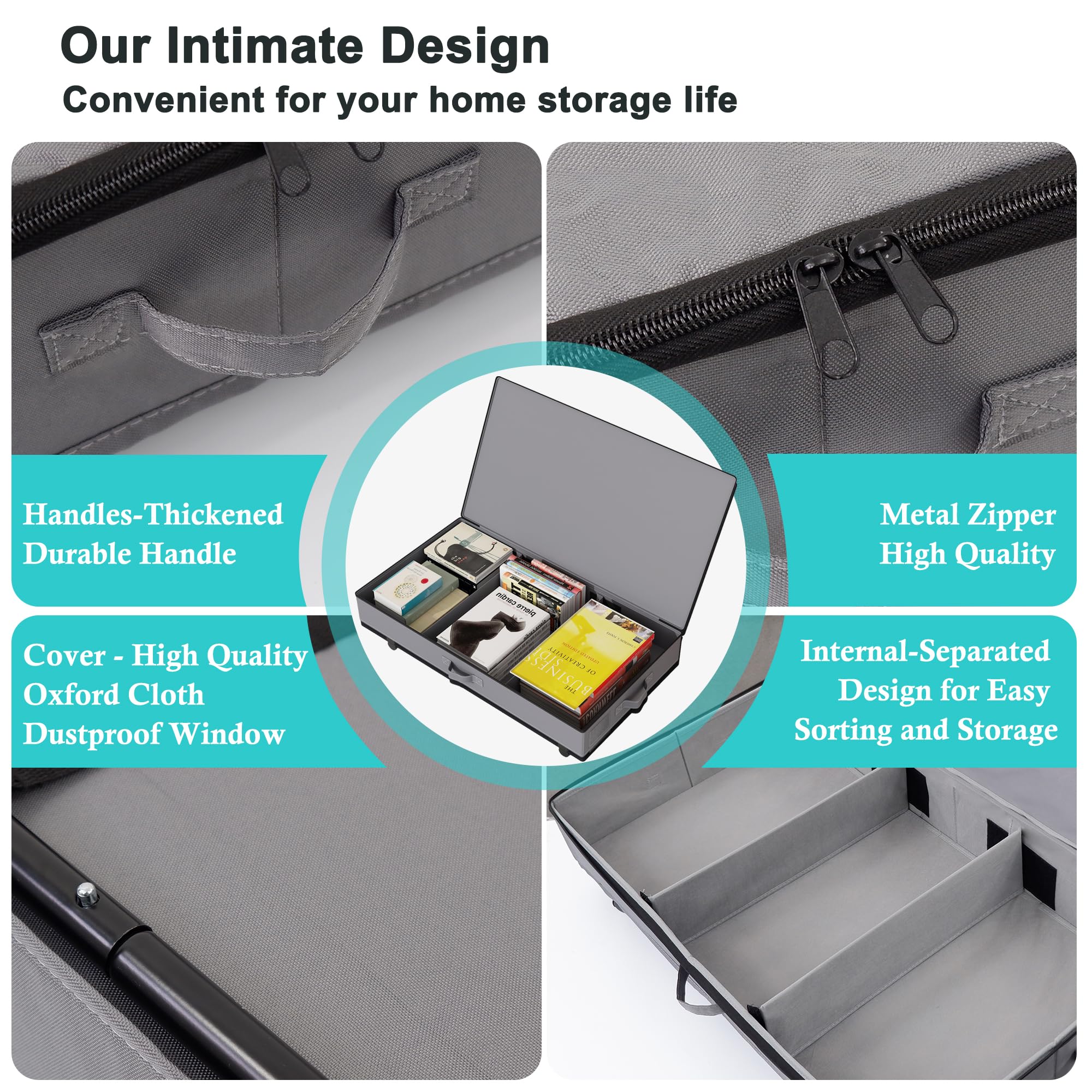 Our Intimate Design
Convenient for your home storage life

Handles-Thickened
Durable Handle

Metal Zipper
High Quality

Cover - High Quality
Oxford Cloth
Dustproof Window

Internal-Separated
Design for Easy
Sorting and Storage

pierre cardin

THE BUSINESS SIDE OF CREATIVITY
UPDATED EDITION