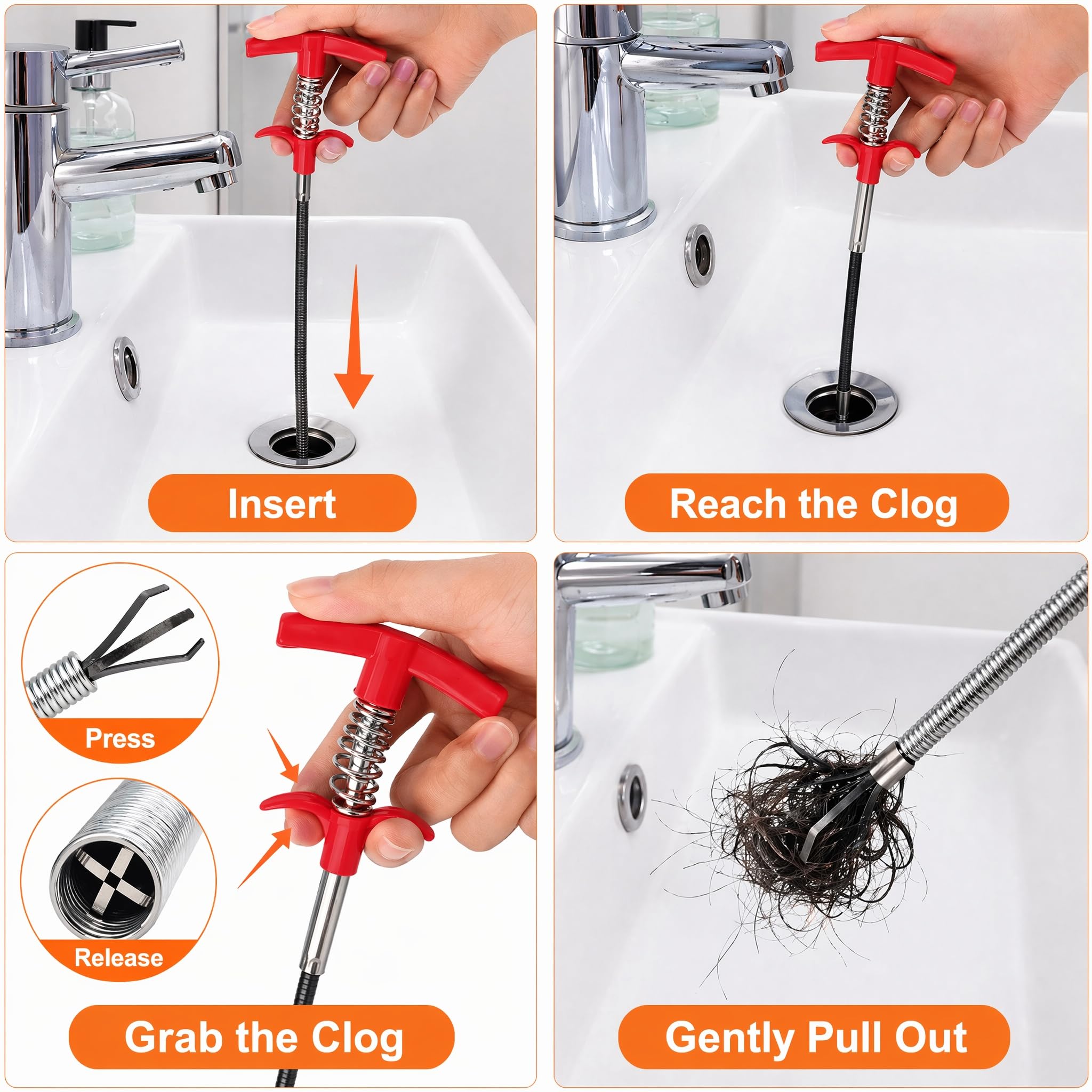 Insert

Reach the Clog

Press

Release

Grab the Clog

Gently Pull Out