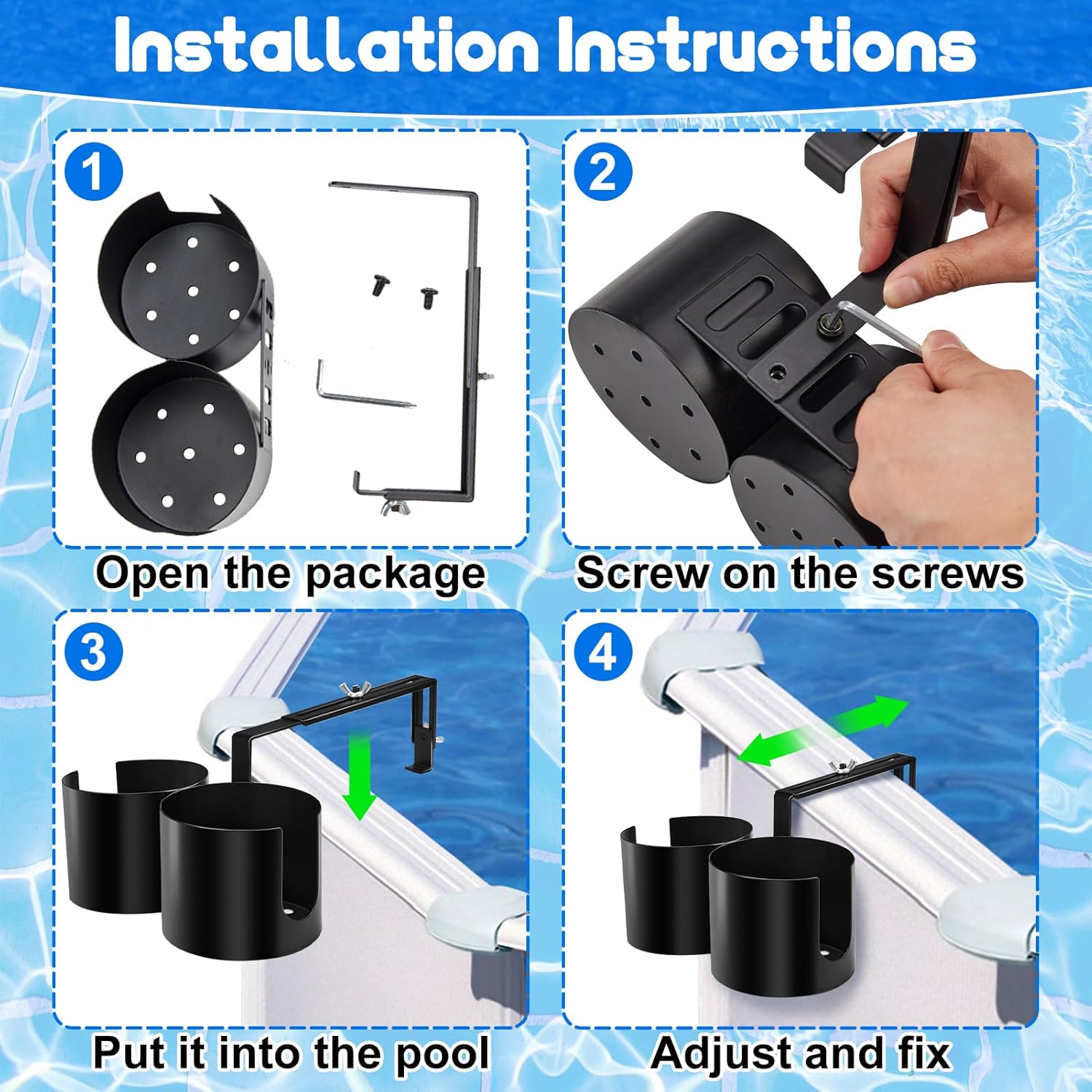 Installation Instructions

1

Open the package

2

Screw on the screws

3

Put it into the pool

4

Adjust and fix