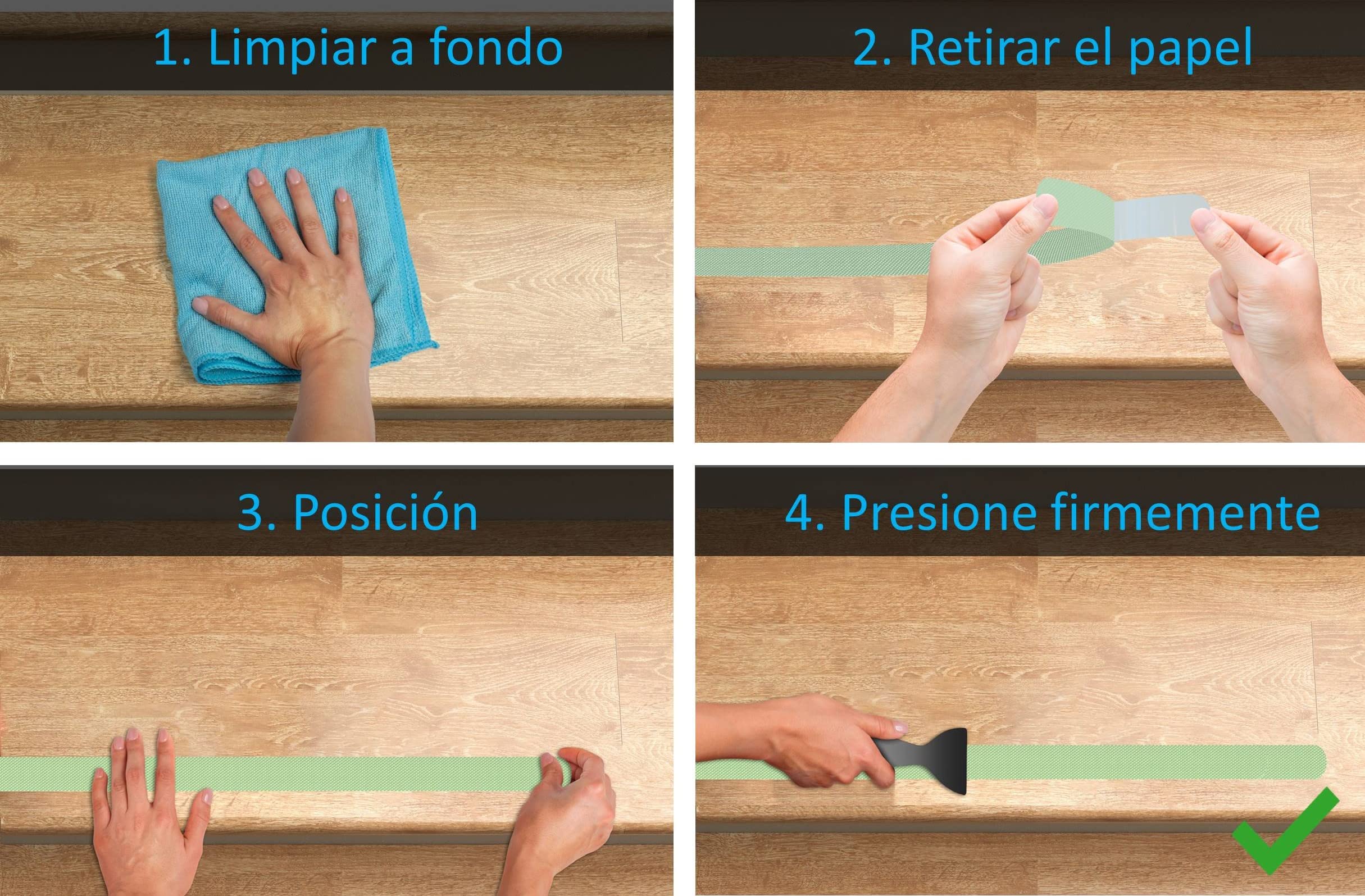 1. Limpiar a fondo

2. Retirar el papel

3. Posición

4. Presione firmemente