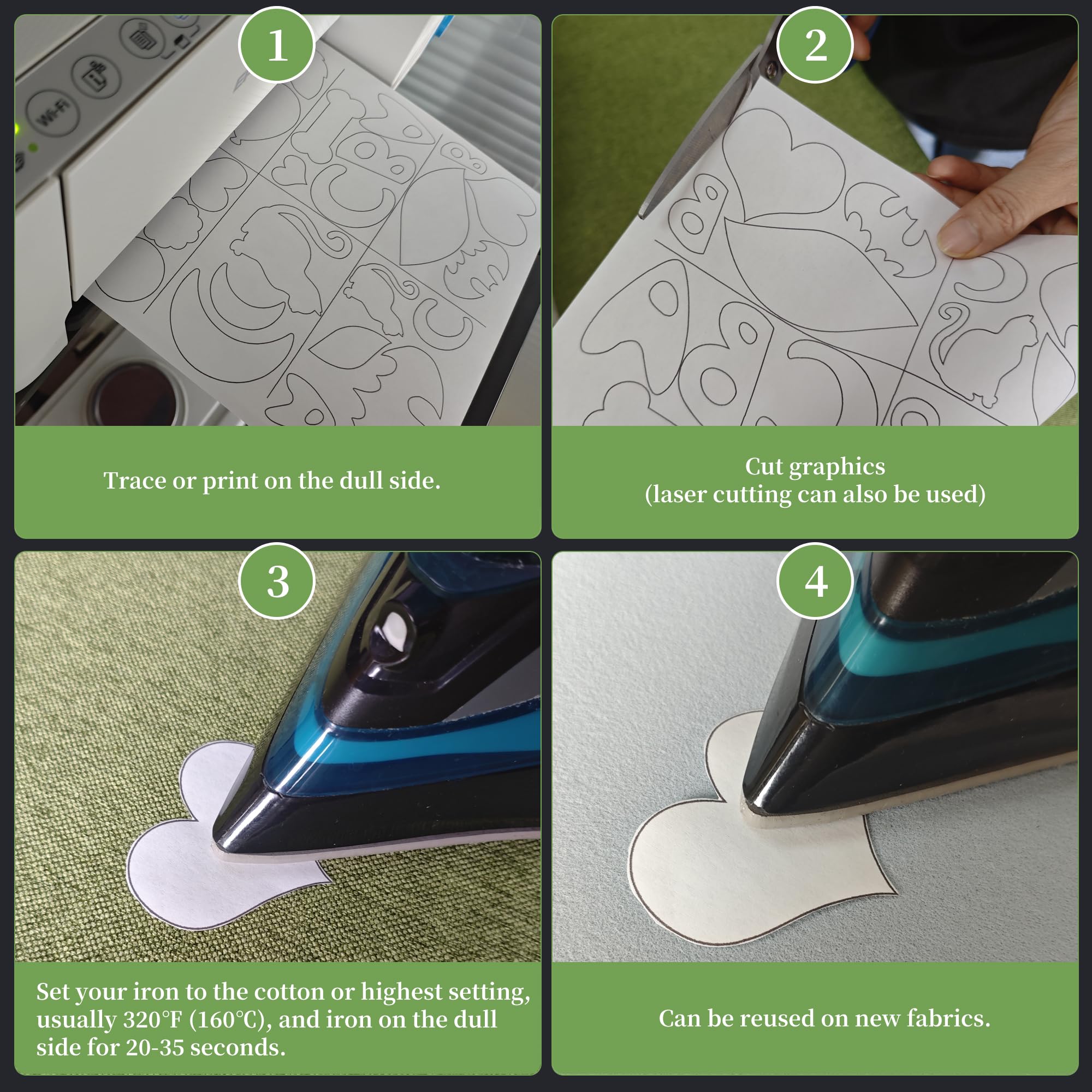 1

Wi-Fi

Trace or print on the dull side.

2

Cut graphics
(laser cutting can also be used)

3

Set your iron to the cotton or highest setting, usually 320°F (160°C), and iron on the dull side for 20-35 seconds.

4

Can be reused on new fabrics.