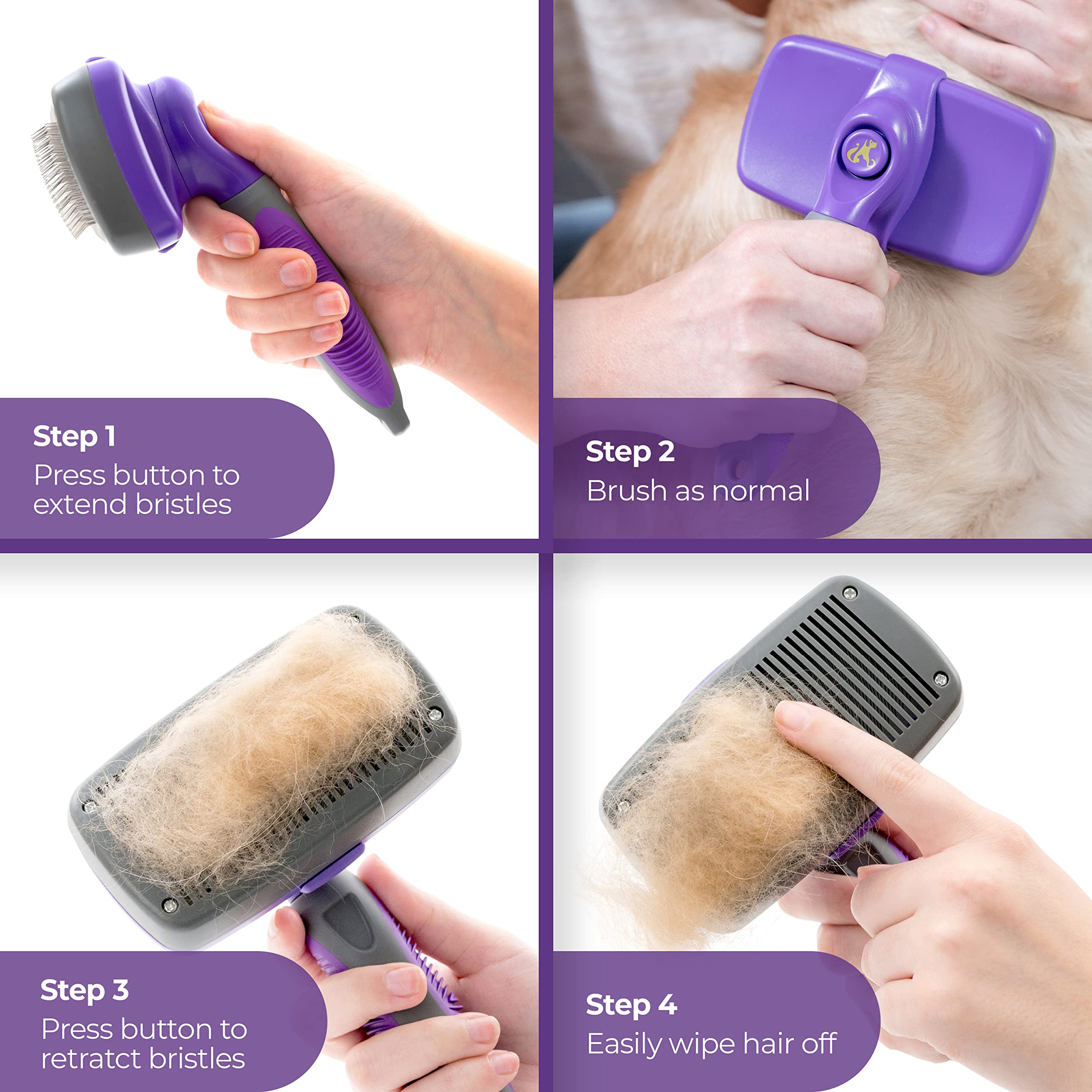 Step 1
Press button to extend bristles

Step 2
Brush as normal

Step 3
Press button to retratct bristles

Step 4
Easily wipe hair off