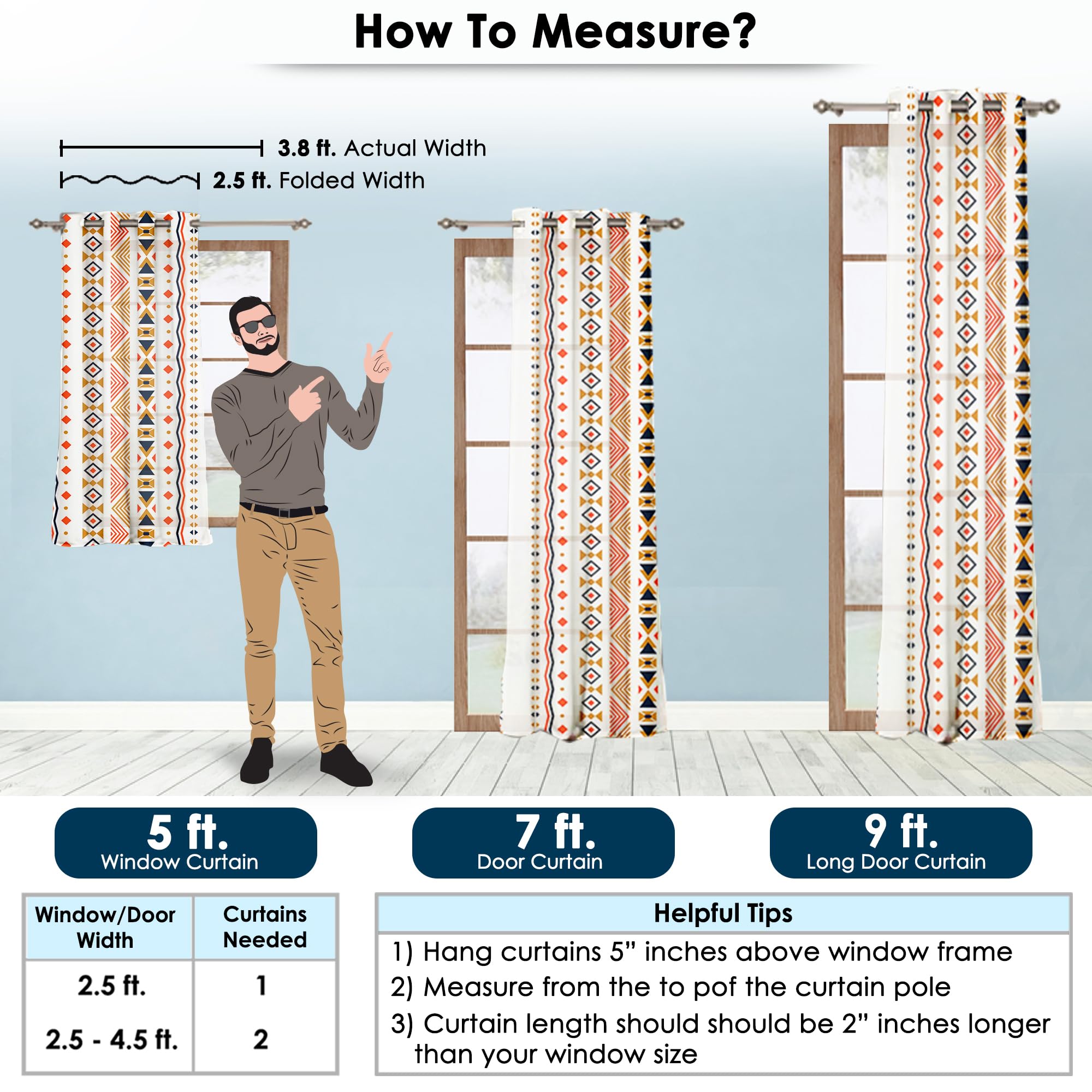 How To Measure?

3.8 ft. Actual Width

2.5 ft. Folded Width

5 ft.
Window Curtain

7 ft.
Door Curtain

9 ft.
Long Door Curtain

| Window/Door Width | Curtains Needed |
|---|---|
| 2.5 ft. | 1 |
| 2.5 - 4.5 ft. | 2 |

Helpful Tips

1) Hang curtains 5” inches above window frame
2) Measure from the to pof the curtain pole
3) Curtain length should should be 2” inches longer than your window size