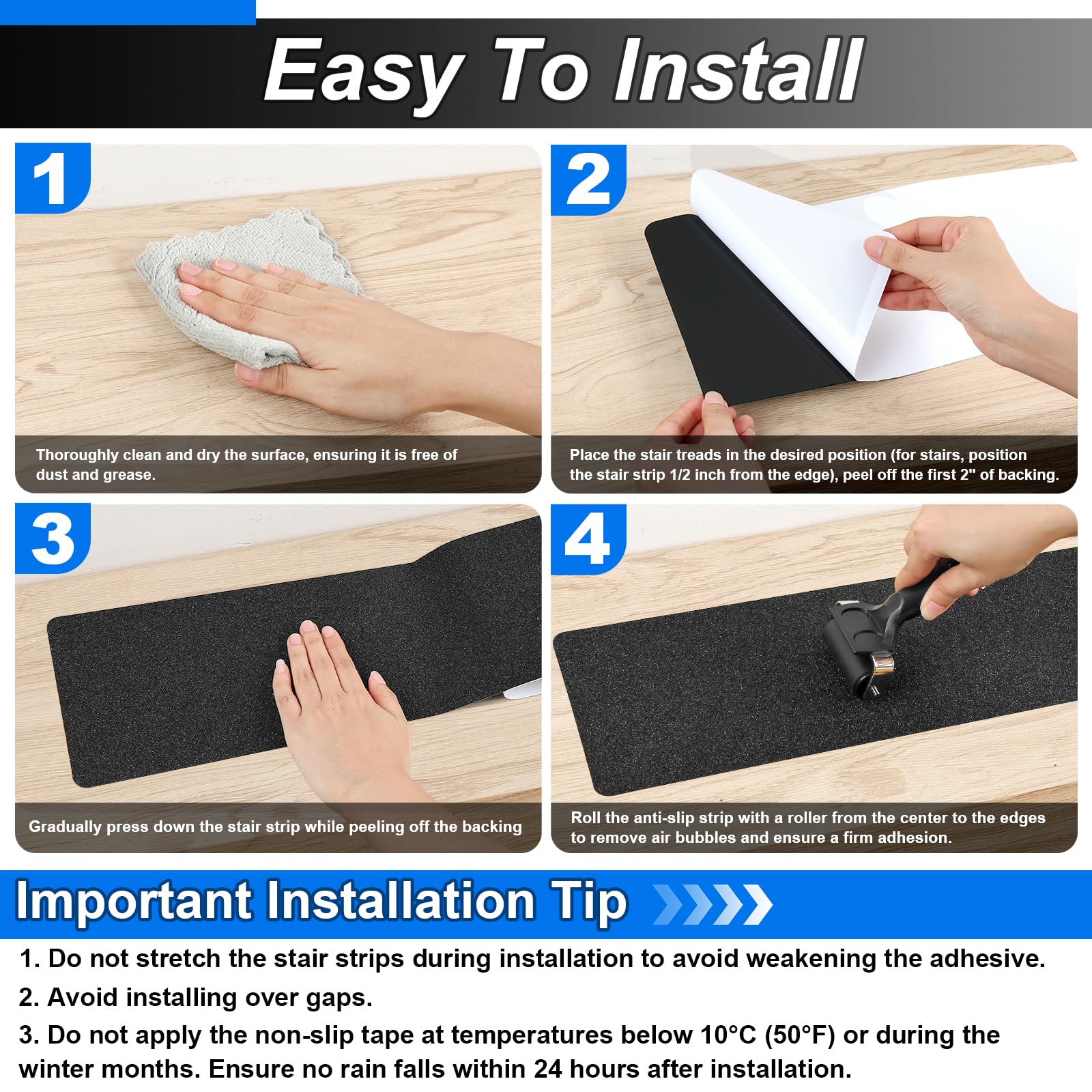 Easy To Install

1

Thoroughly clean and dry the surface, ensuring it is free of dust and grease.

2

Place the stair treads in the desired position (for stairs, position the stair strip 1/2 inch from the edge), peel off the first 2" of backing.

3

Gradually press down the stair strip while peeling off the backing

4

Roll the anti-slip strip with a roller from the center to the edges to remove air bubbles and ensure a firm adhesion.

Important Installation Tip

1. Do not stretch the stair strips during installation to avoid weakening the adhesive.

2. Avoid installing over gaps.

3. Do not apply the non-slip tape at temperatures below 10°C (50°F) or during the winter months. Ensure no rain falls within 24 hours after installation.