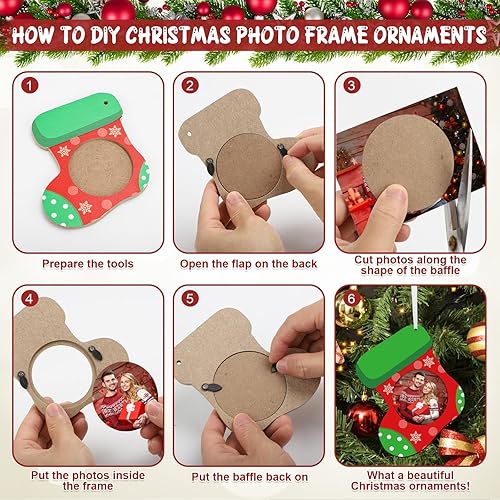 HOW TO DIY CHRISTMAS PHOTO FRAME ORNAMENTS

1

Prepare the tools

2

Open the flap on the back

3

Cut photos along the shape of the baffle

4

Put the photos inside the frame

5

Put the baffle back on

6

What a beautiful Christmas ornaments!