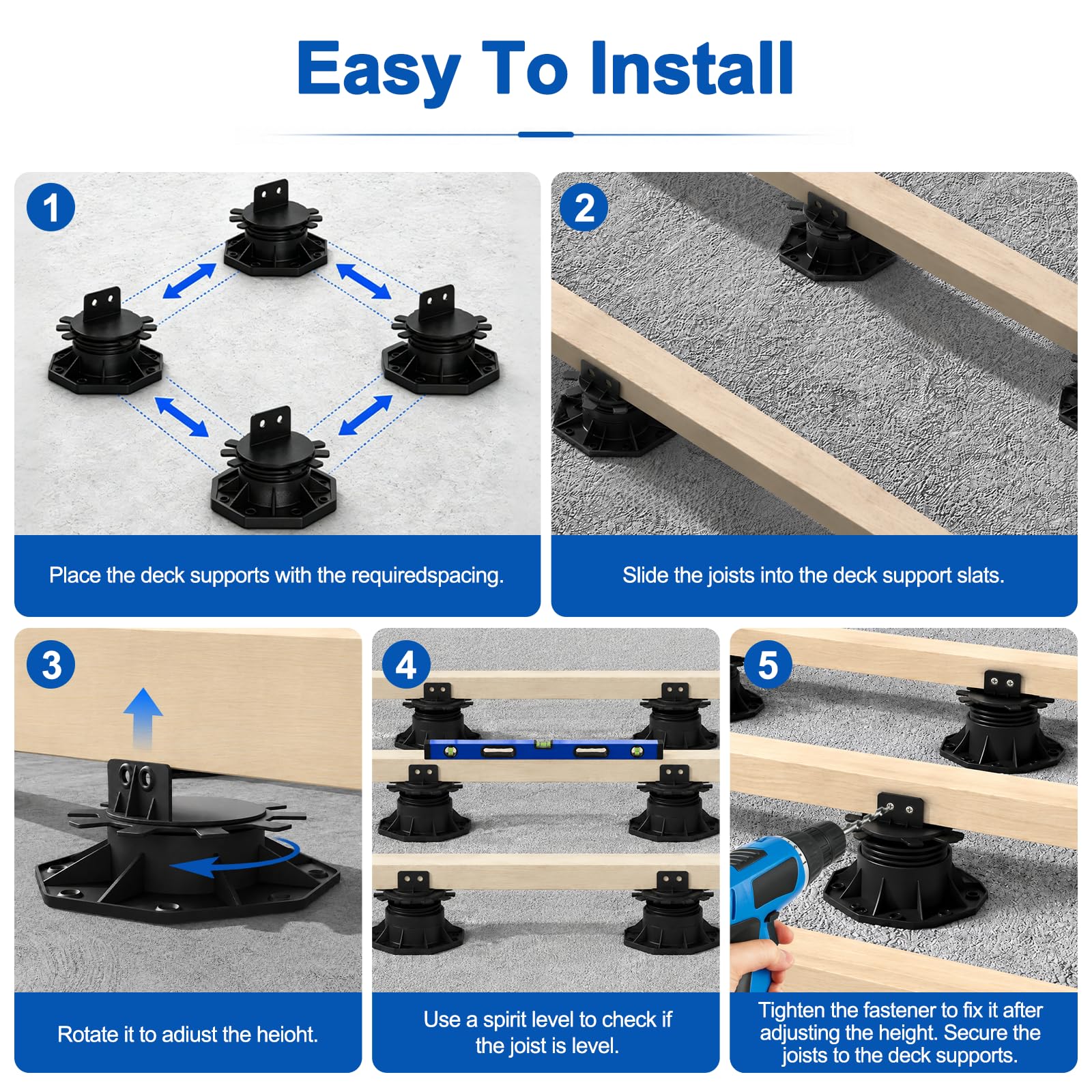 Easy To Install

1

Place the deck supports with the requiredspacing.

2

Slide the joists into the deck support slats.

3

Rotate it to adiust the heioht.

4

Use a spirit level to check if the joist is level.

5

Tighten the fastener to fix it after adjusting the height. Secure the joists to the deck supports.