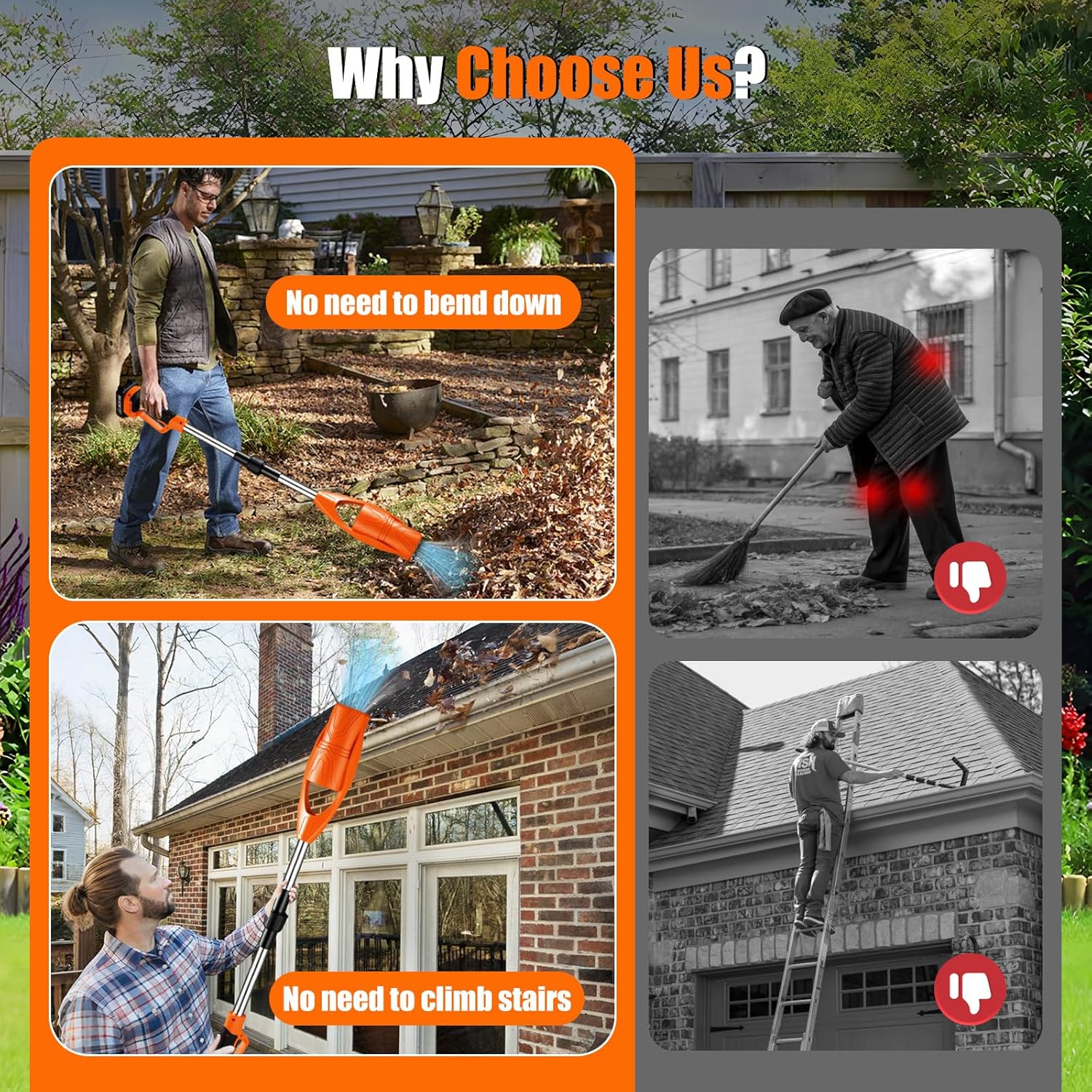 Why Choose Us?

No need to bend down

No need to climb stairs