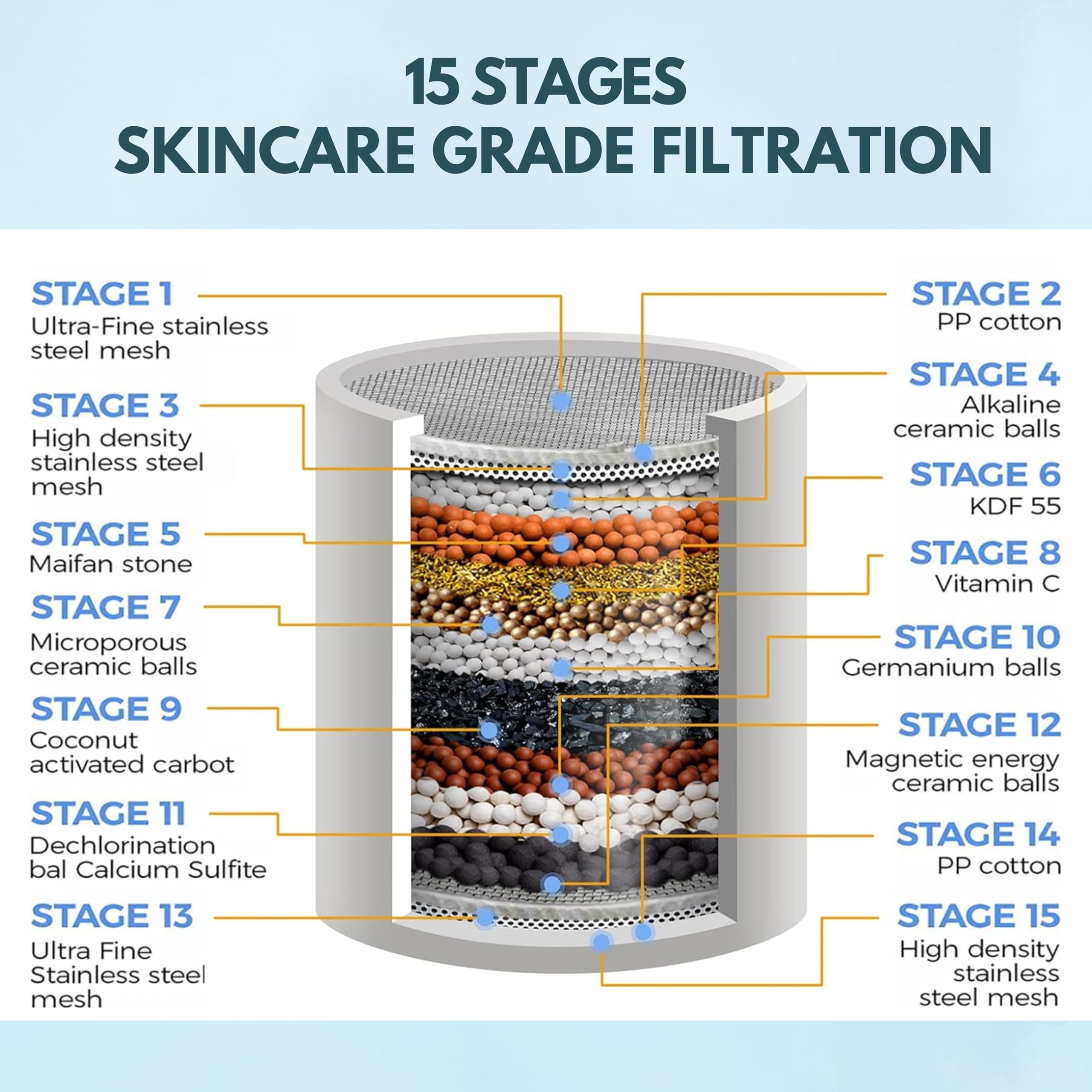 15 STAGES
SKINCARE GRADE FILTRATION

STAGE 1
Ultra-Fine stainless steel mesh

STAGE 3
High density stainless steel mesh

STAGE 5
Maifan stone

STAGE 7
Microporous ceramic balls

STAGE 9
Coconut activated carbot

STAGE 11
Dechlorination bal Calcium Sulfite

STAGE 13
Ultra Fine Stainless steel mesh

STAGE 2
PP cotton

STAGE 4
Alkaline ceramic balls

STAGE 6
KDF 55

STAGE 8
Vitamin C

STAGE 10
Germanium balls

STAGE 12
Magnetic energy ceramic balls

STAGE 14
PP cotton

STAGE 15
High density stainless steel mesh