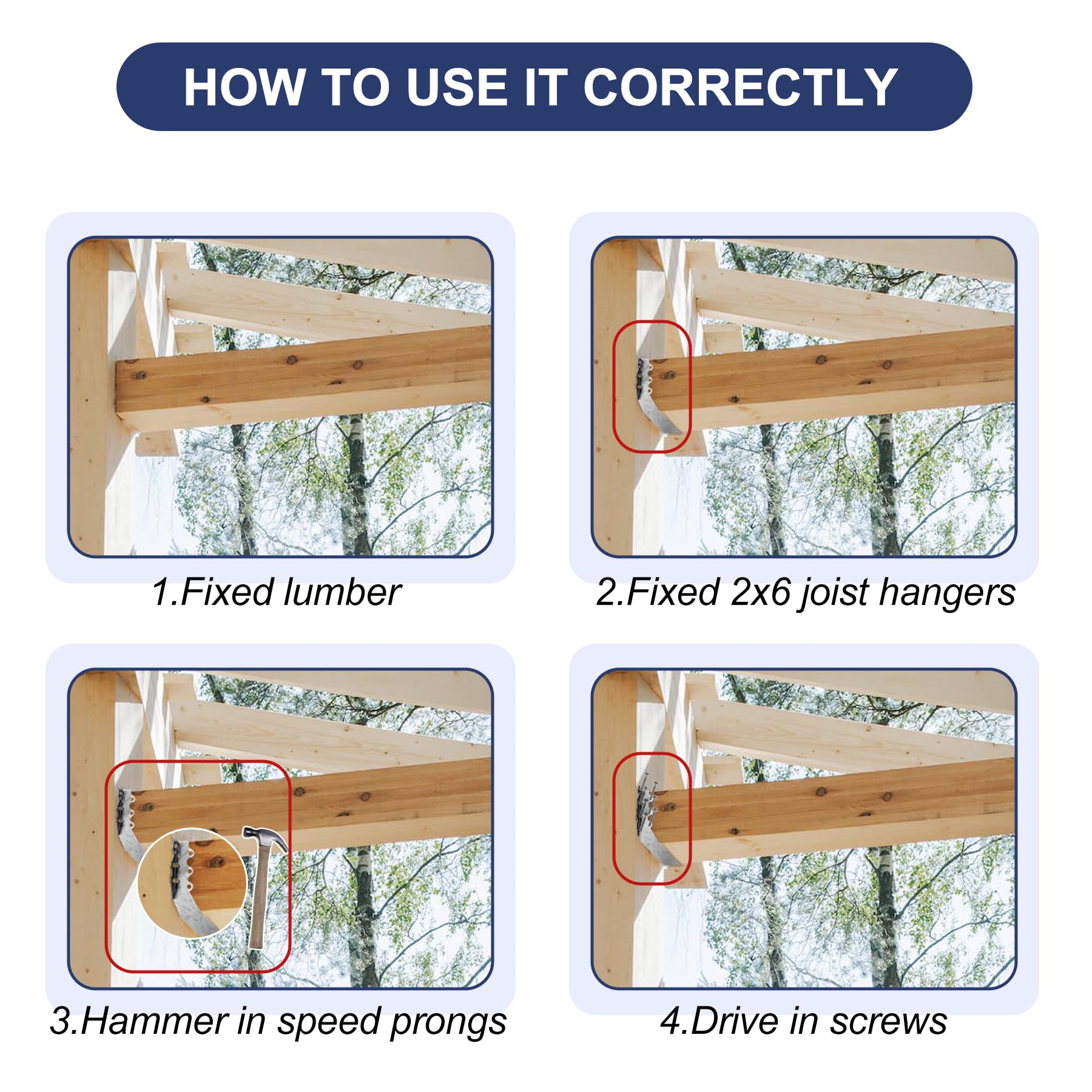 HOW TO USE IT CORRECTLY

1.Fixed lumber

2.Fixed 2x6 joist hangers

3.Hammer in speed prongs

4.Drive in screws