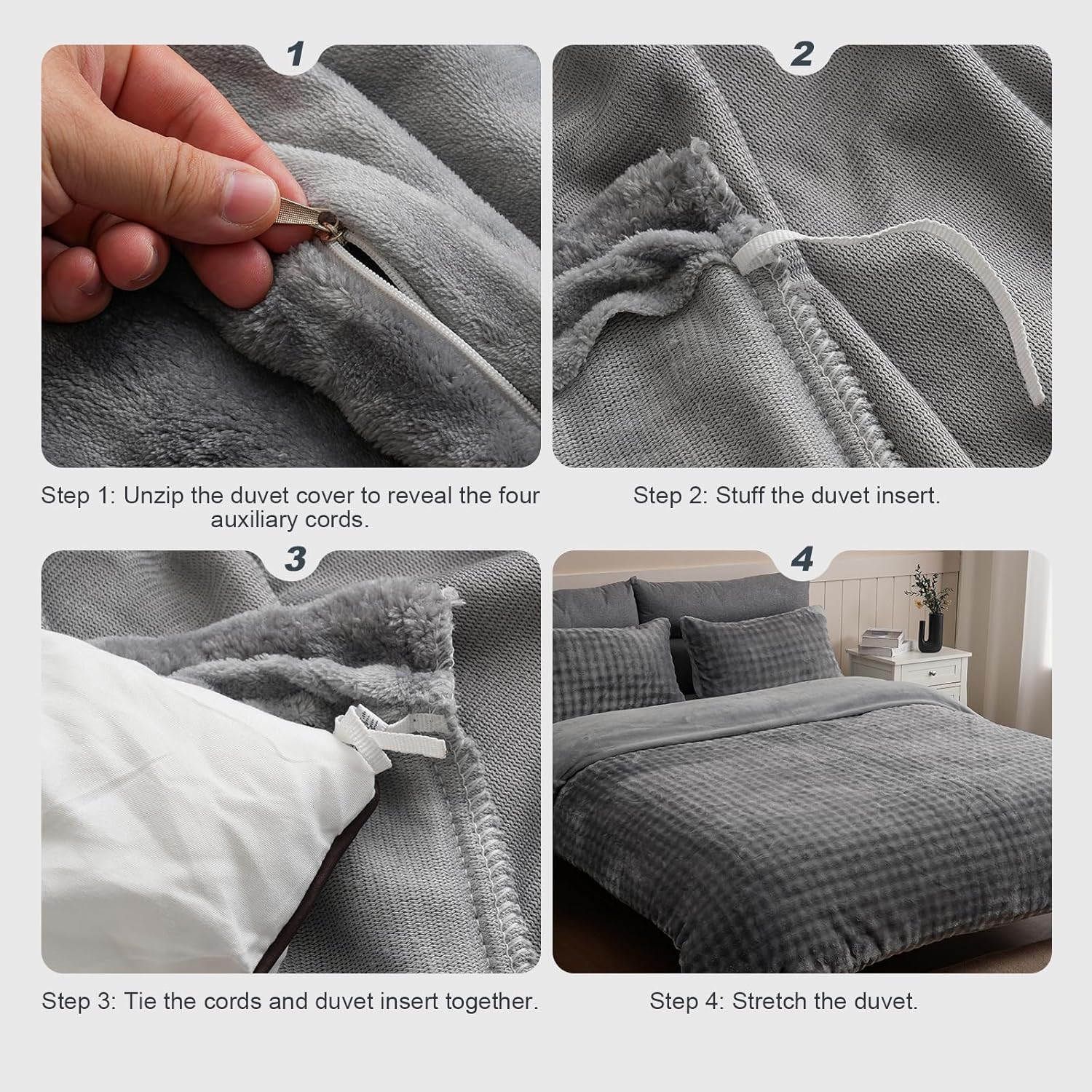 1

Step 1: Unzip the duvet cover to reveal the four auxiliary cords.

2

Step 2: Stuff the duvet insert.

3

Step 3: Tie the cords and duvet insert together.

4

Step 4: Stretch the duvet.