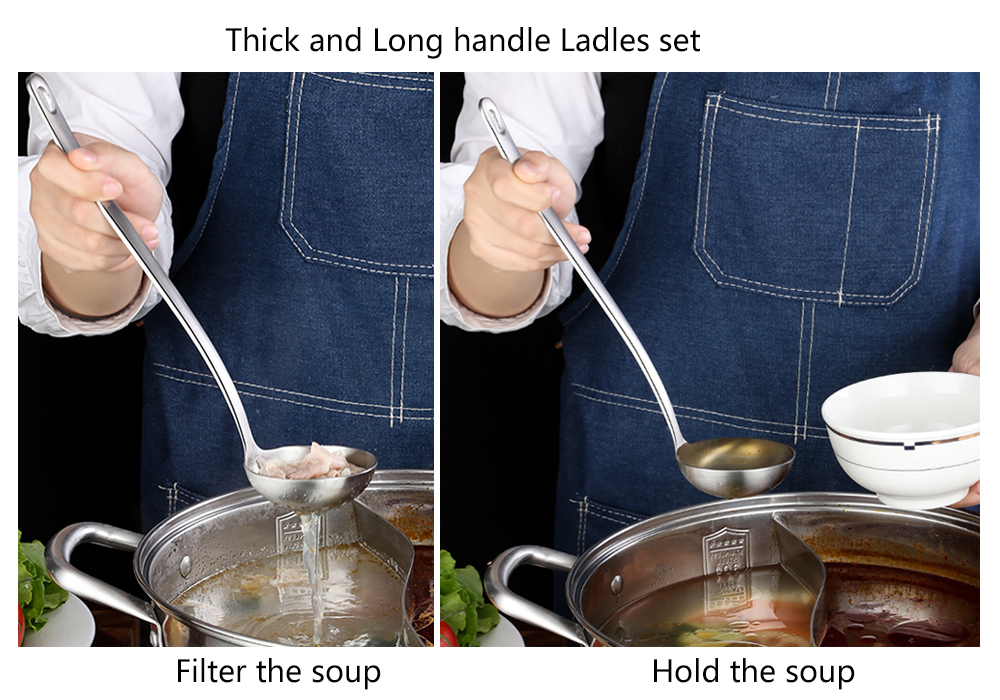 Thick and Long handle Ladles set

Filter the soup

Hold the soup