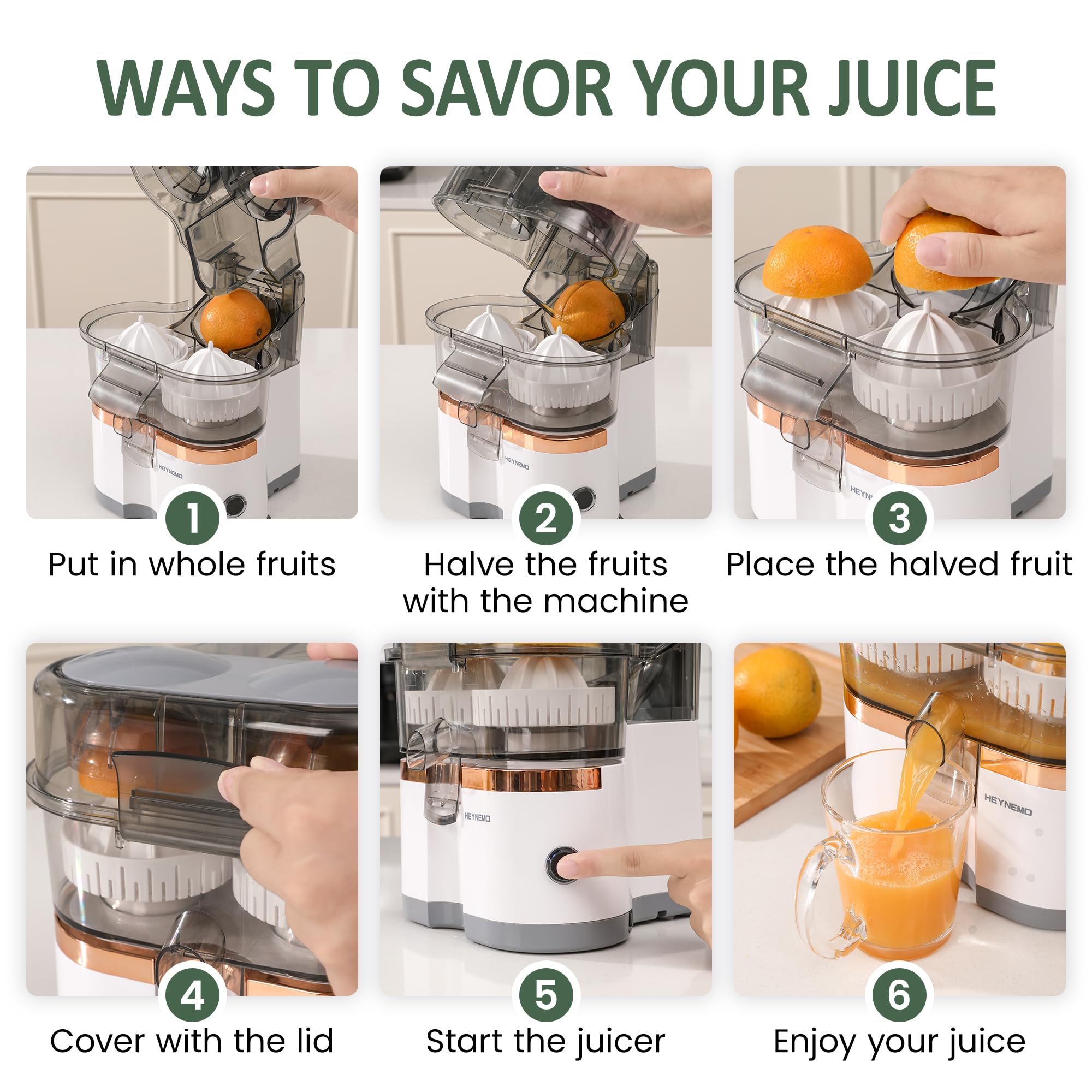 WAYS TO SAVOR YOUR JUICE

HEYNEMO

1
Put in whole fruits

HEYNEMO

2
Halve the fruits with the machine

HEYN

3
Place the halved fruit

4
Cover with the lid

HEYNEMO

5
Start the juicer

HEYNEMO

6
Enjoy your juice