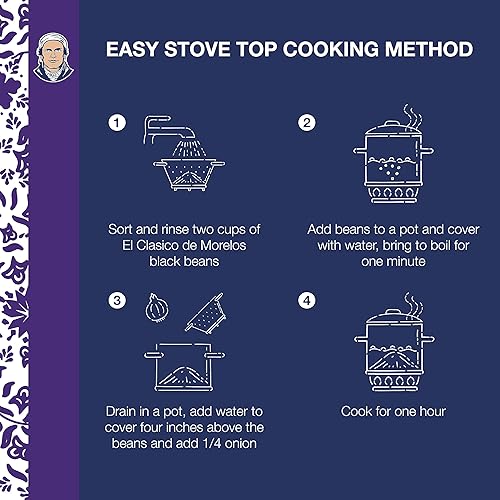 EASY STOVE TOP COOKING METHOD

1

Sort and rinse two cups of El Clasico de Morelos black beans

2

Add beans to a pot and cover with water, bring to boil for one minute

3

Drain in a pot, add water to cover four inches above the beans and add 1/4 onion

4

Cook for one hour