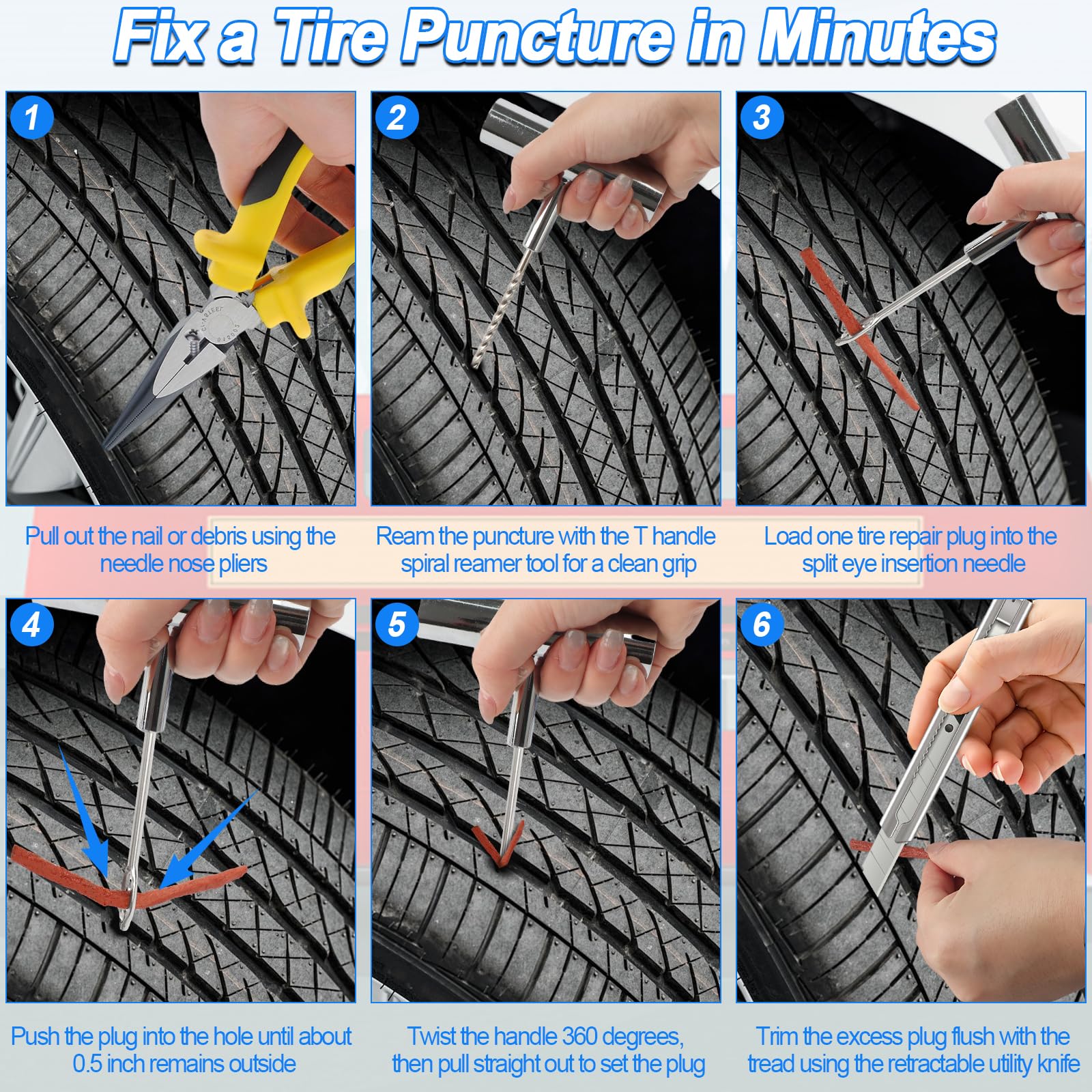 Fix a Tire Puncture in Minutes

1

Pull out the nail or debris using the needle nose pliers

2

Ream the puncture with the T handle spiral reamer tool for a clean grip

3

Load one tire repair plug into the split eye insertion needle

4

Push the plug into the hole until about 0.5 inch remains outside

5

Twist the handle 360 degrees, then pull straight out to set the plug

6

Trim the excess plug flush with the tread using the retractable utility knife