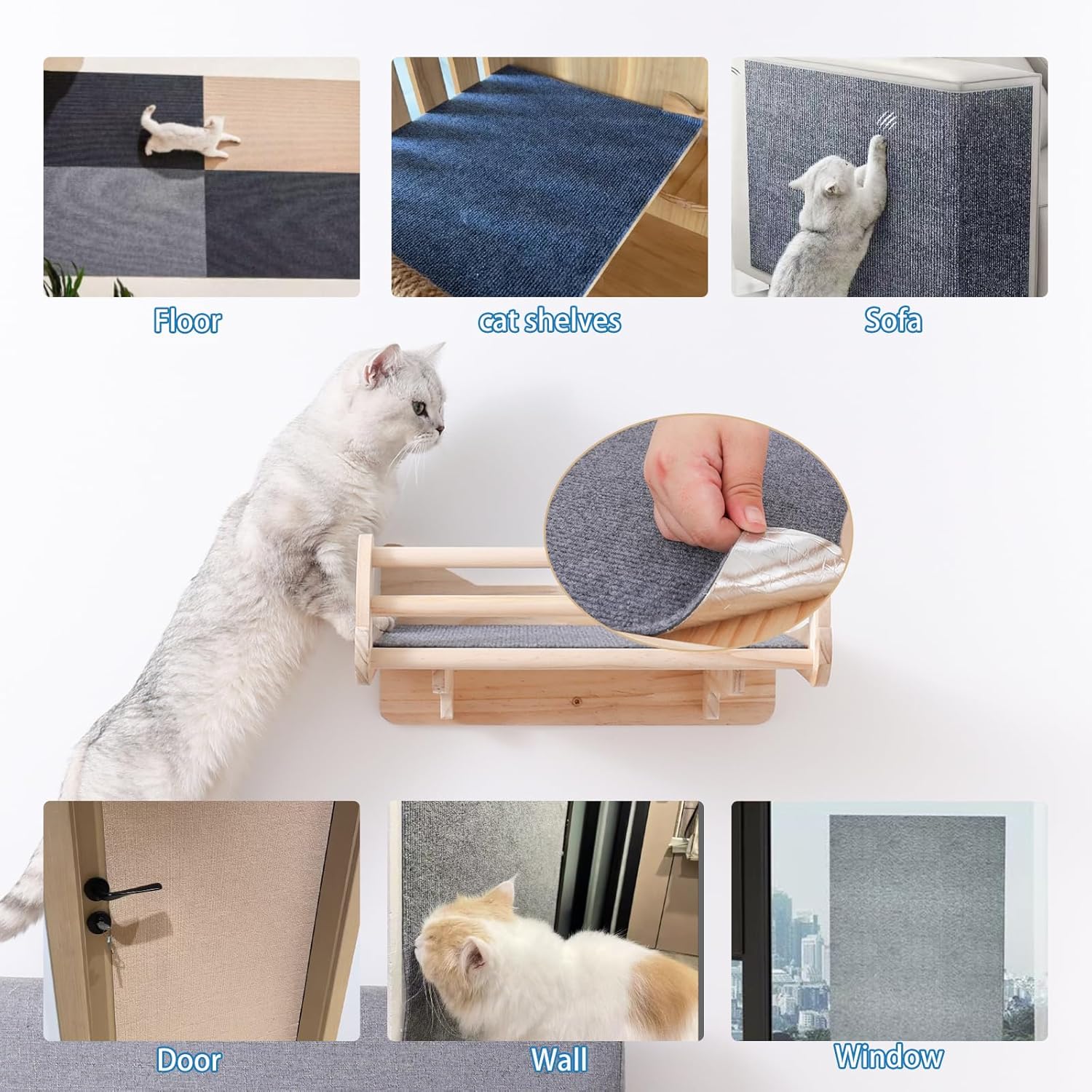 Floor

cat shelves

Sofa

Door

Wall

Window