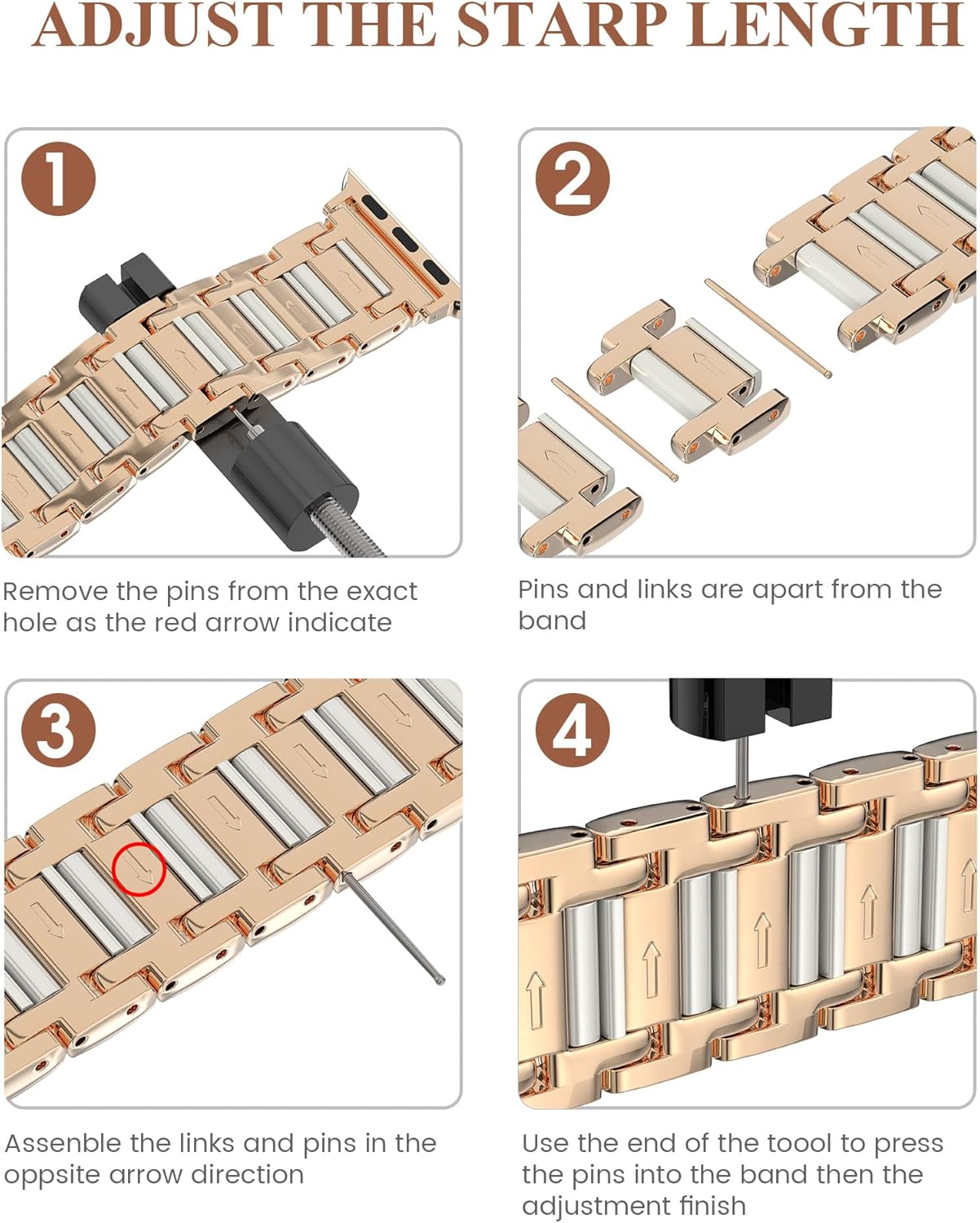 ADJUST THE STARP LENGTH

1

Remove the pins from the exact hole as the red arrow indicate

2

Pins and links are apart from the band

3

Assenble the links and pins in the oppsite arrow direction

4

Use the end of the toool to press the pins into the band then the adjustment finish