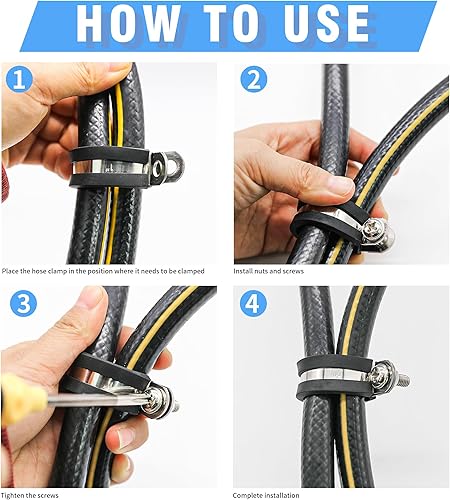 HOW TO USE

1

Place the hose clamp in the position where it needs to be clamped

2

Install nuts and screws

3

Tighten the screws

4

Complete installation