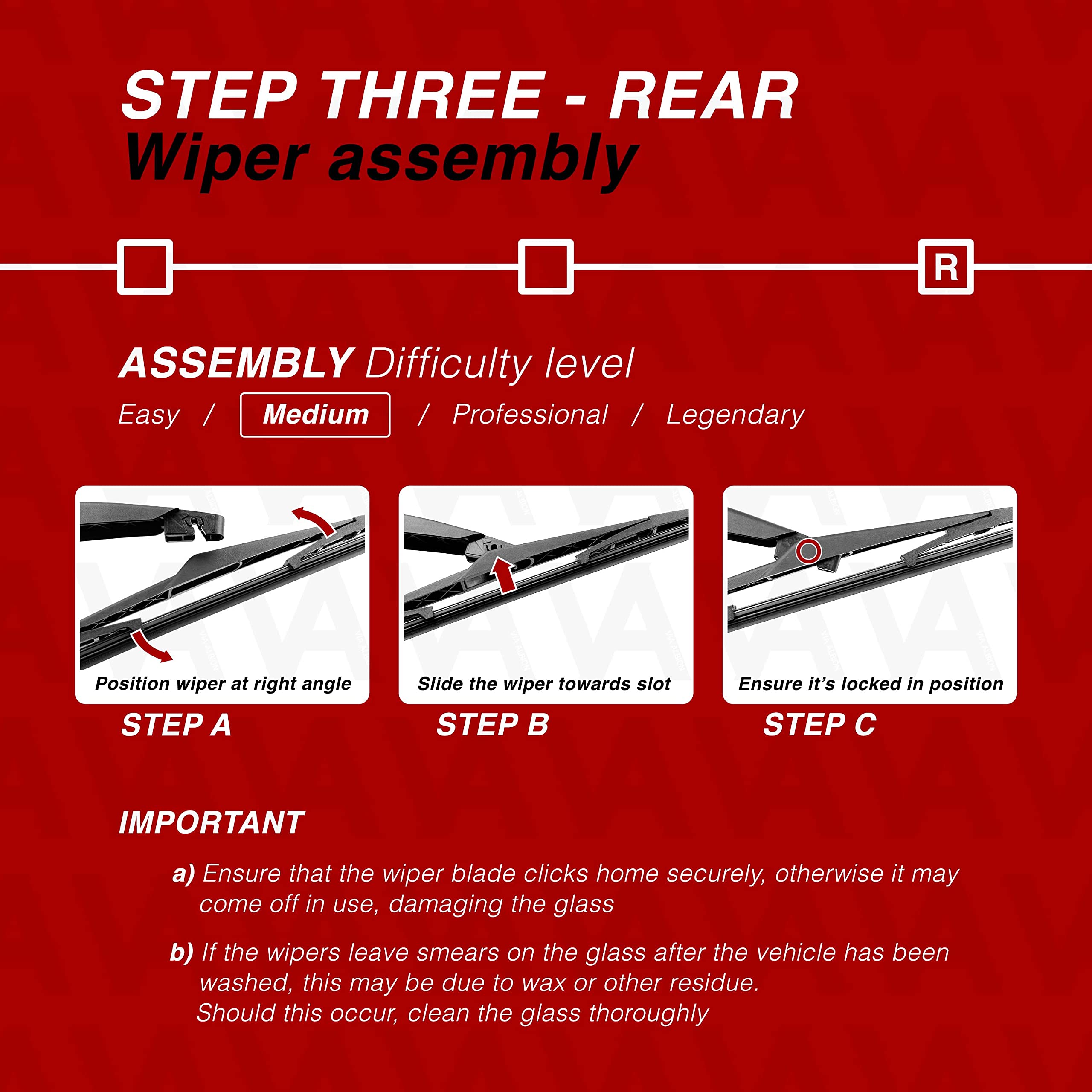 STEP THREE - REAR
Wiper assembly

R

ASSEMBLY Difficulty level
Easy / Medium / Professional / Legendary

Position wiper at right angle
STEP A

Slide the wiper towards slot
STEP B

Ensure it's locked in position
STEP C

IMPORTANT

a) Ensure that the wiper blade clicks home securely, otherwise it may come off in use, damaging the glass

b) If the wipers leave smears on the glass after the vehicle has been washed, this may be due to wax or other residue. Should this occur, clean the glass thoroughly