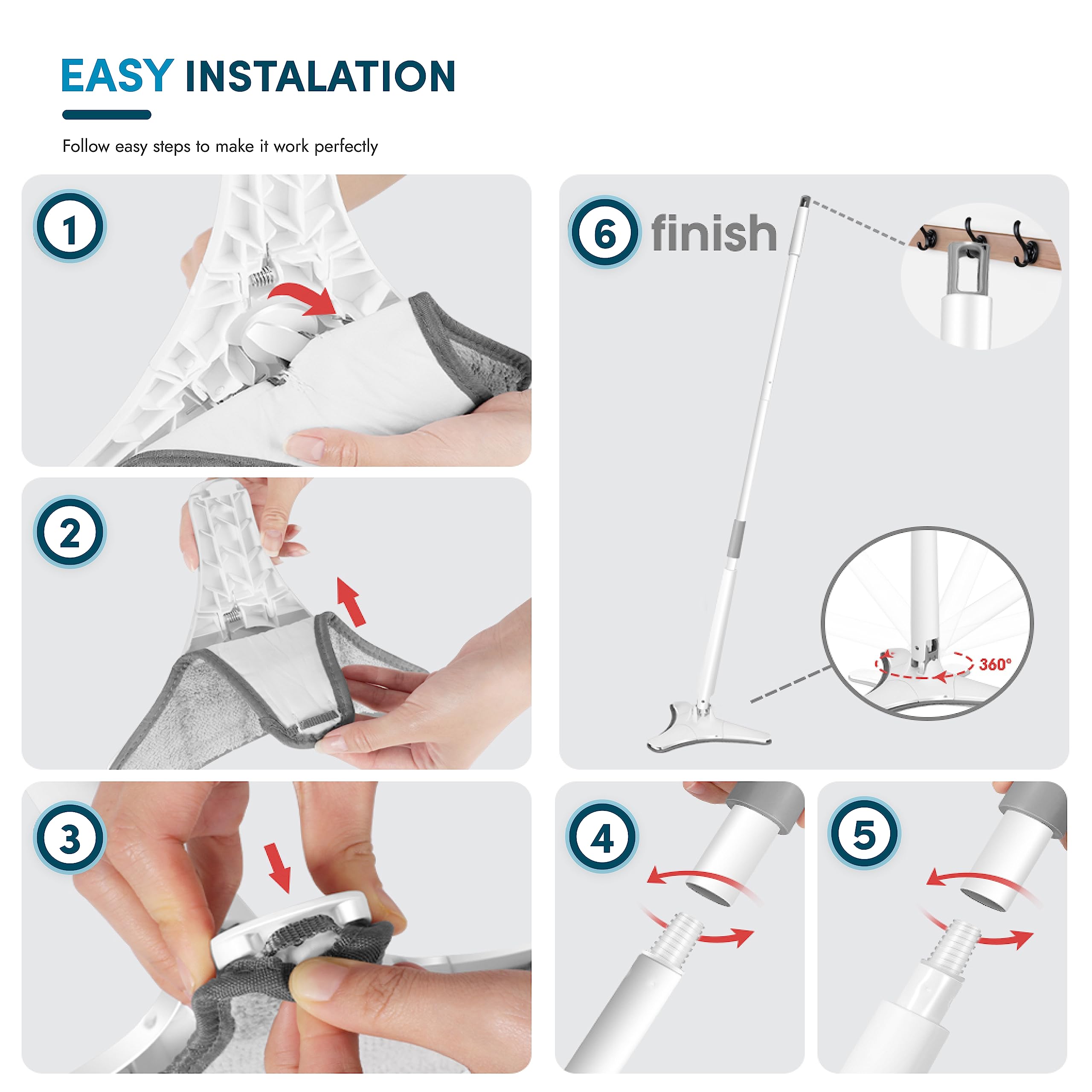 EASY INSTALATION

Follow easy steps to make it work perfectly

1

2

3

6 finish

360°

4

5