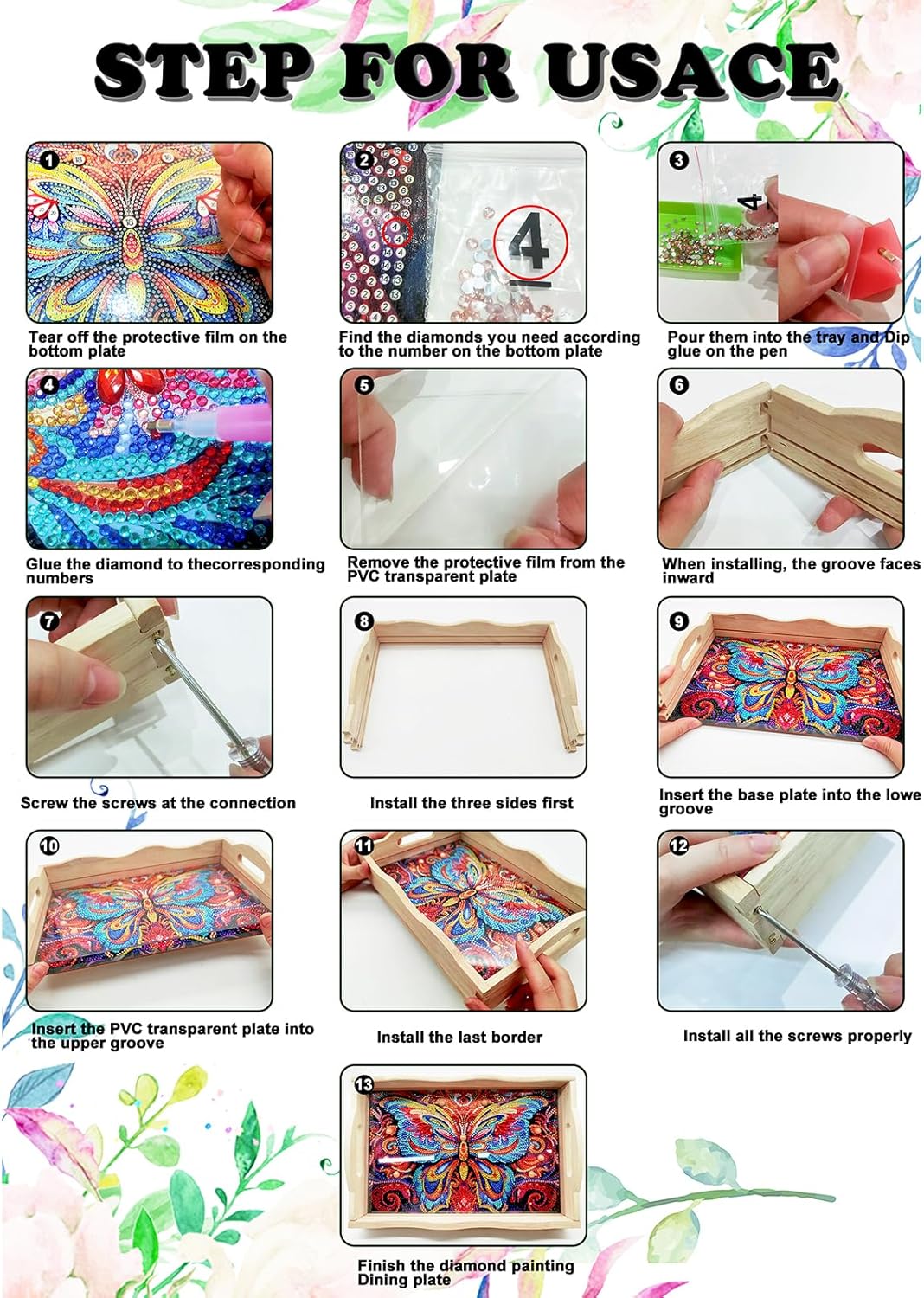 STEP FOR USACE

1
Tear off the protective film on the bottom plate

2
4
Find the diamonds you need according to the number on the bottom plate

3
4
Pour them into the tray and Dip glue on the pen

4
Glue the diamond to thecorresponding numbers

5
Remove the protective film from the PVC transparent plate

6
When installing, the groove faces inward

7
Screw the screws at the connection

8
Install the three sides first

9
Insert the base plate into the lowe groove

10
Insert the PVC transparent plate into the upper groove

11
Install the last border

12
Install all the screws properly

13
Finish the diamond painting Dining plate