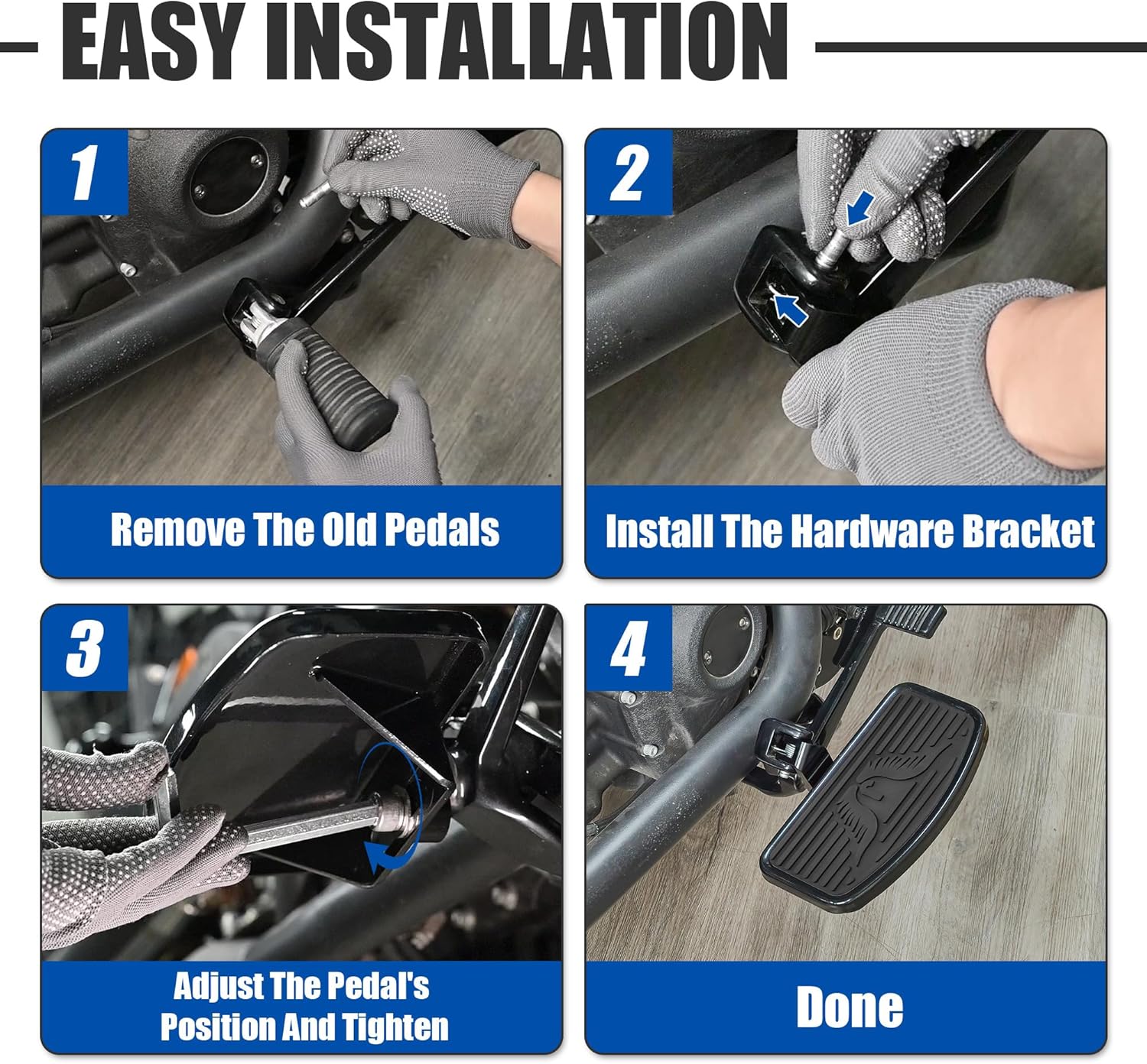 EASY INSTALLATION

1

Remove The Old Pedals

2

Install The Hardware Bracket

3

Adjust The Pedal's Position And Tighten

4

Done