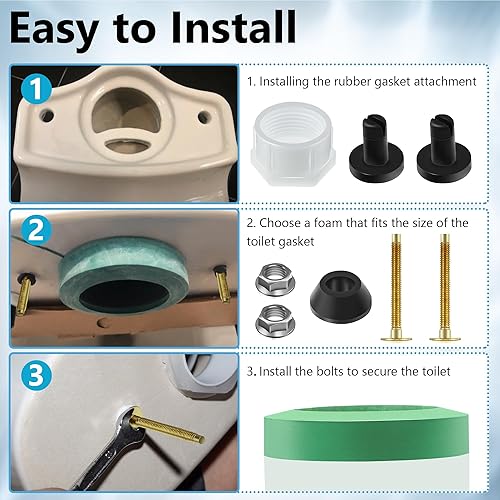 Easy to Install

1

1. Installing the rubber gasket attachment

2

2. Choose a foam that fits the size of the toilet gasket

3

3. Install the bolts to secure the toilet