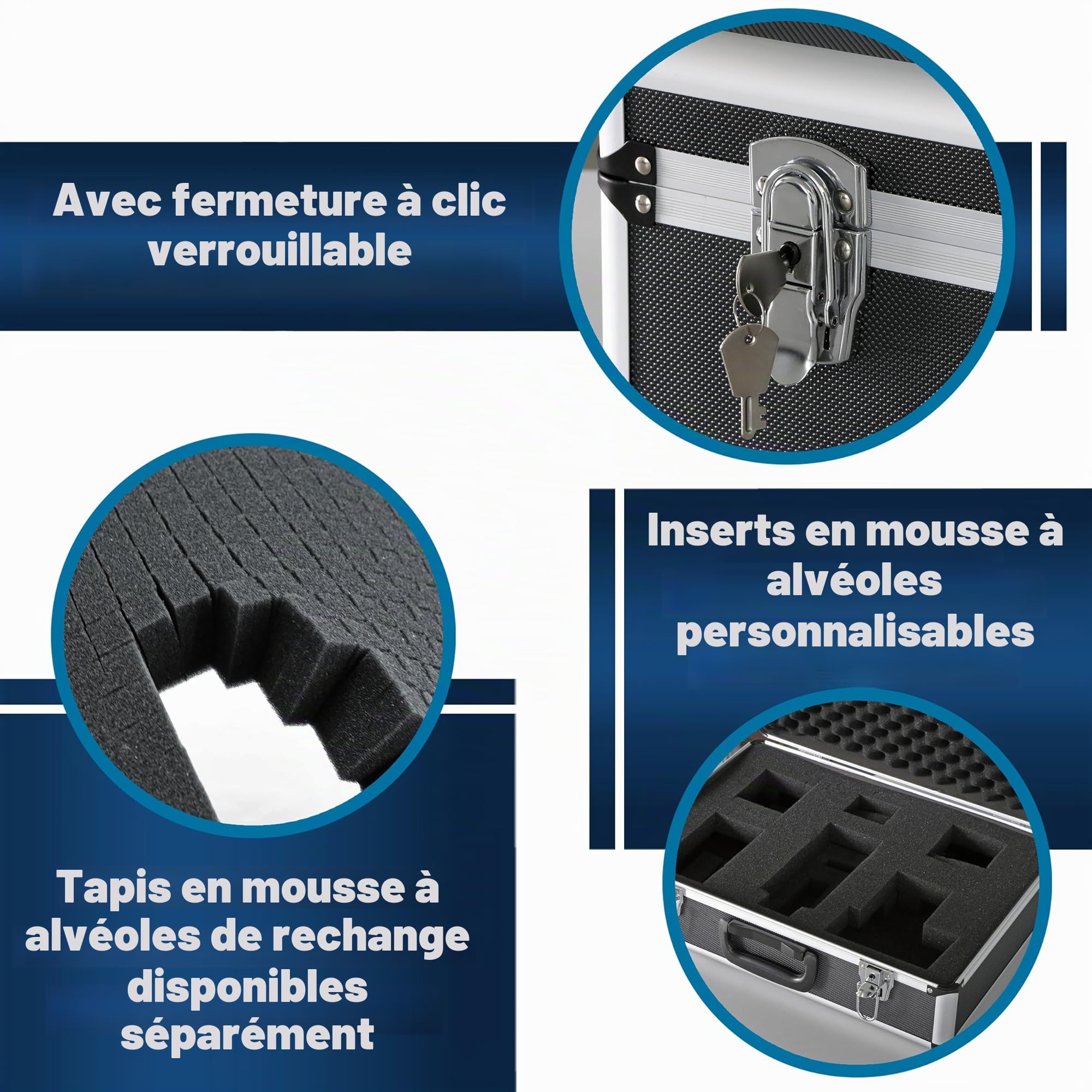 Avec fermeture à clic verrouillable

Inserts en mousse à alvéoles personnalisables

Tapis en mousse à alvéoles de rechange disponibles séparément