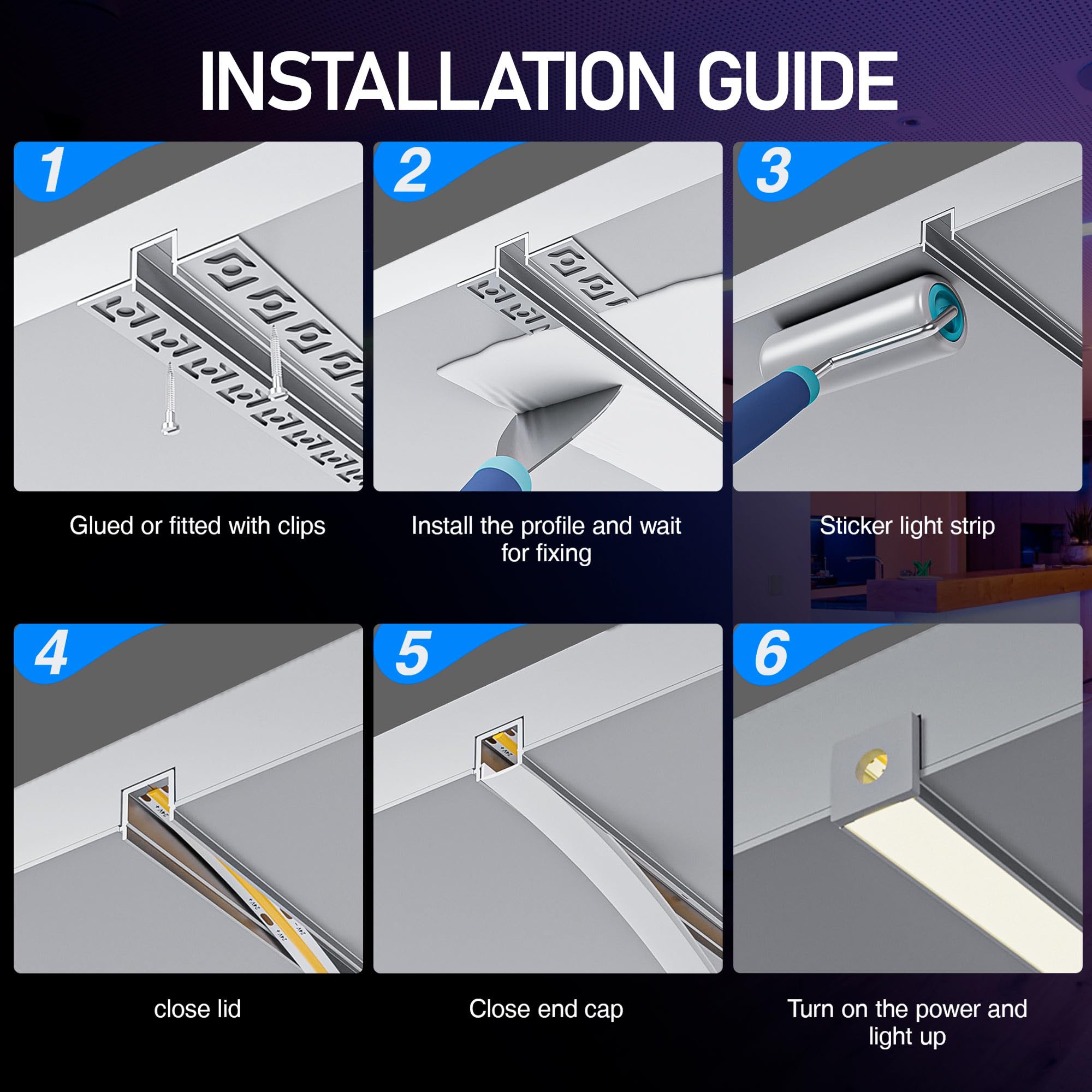 INSTALLATION GUIDE

1

Glued or fitted with clips

2

Install the profile and wait for fixing

3

Sticker light strip

4

close lid

5

Close end cap

6

Turn on the power and light up