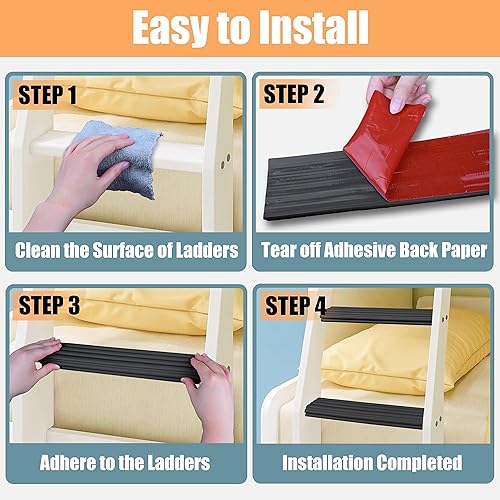 Easy to Install

STEP 1

Clean the Surface of Ladders

STEP 2

Tear off Adhesive Back Paper

STEP 3

Adhere to the Ladders

STEP 4

Installation Completed