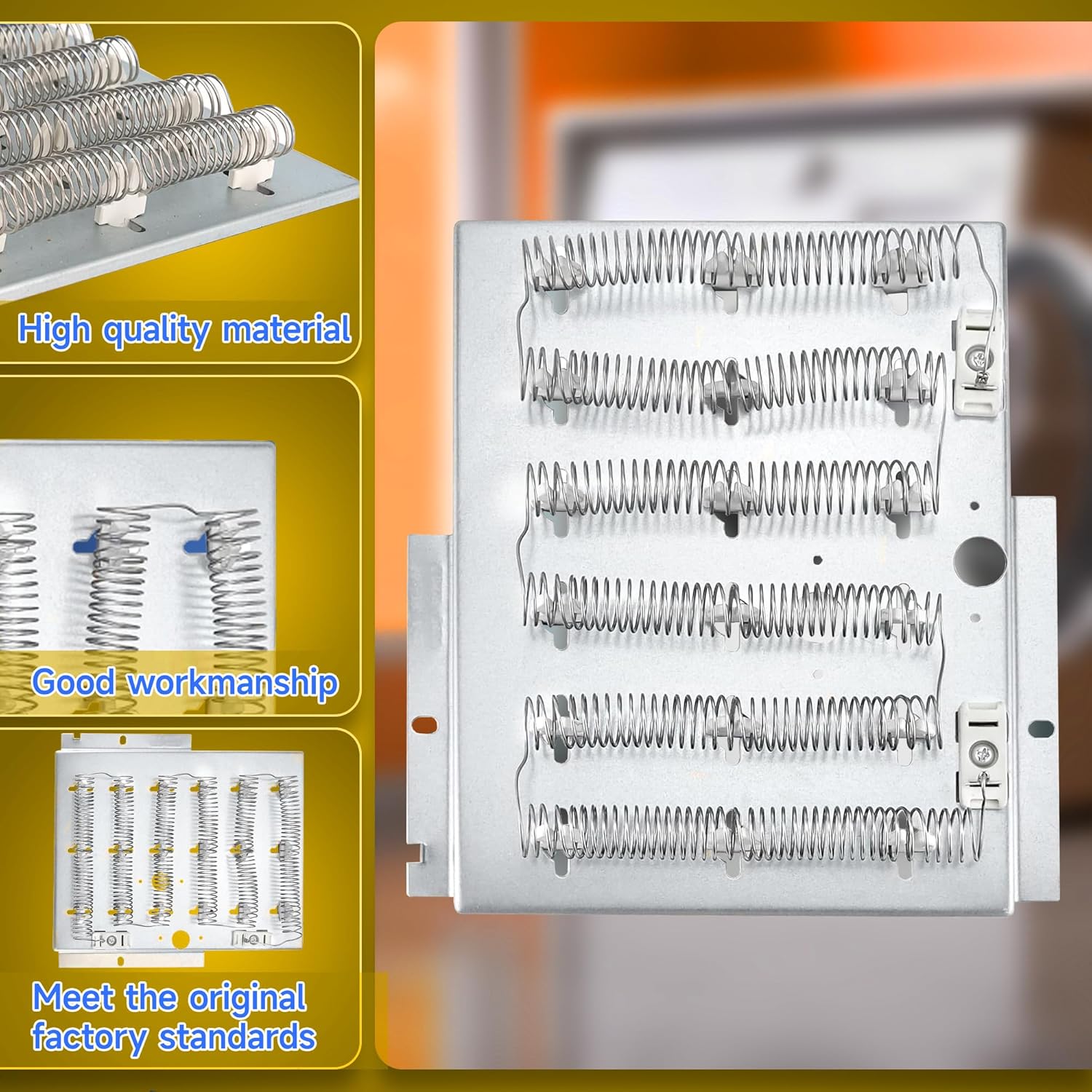 High quality material

Good workmanship

Meet the original factory standards