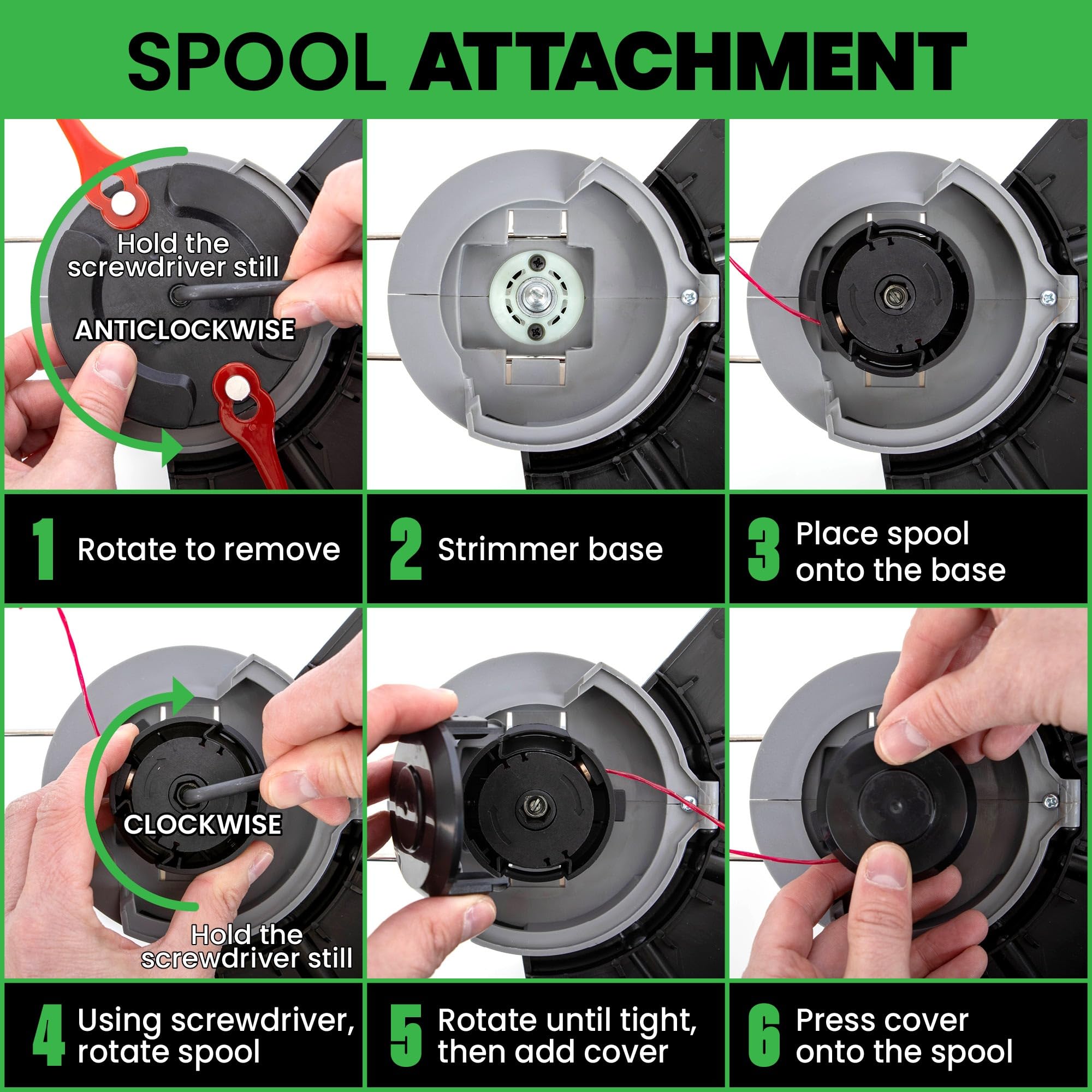 SPOOL ATTACHMENT

Hold the screwdriver still

ANTICLOCKWISE

1 Rotate to remove

2 Strimmer base

3 Place spool onto the base

CLOCKWISE

Hold the screwdriver still

4 Using screwdriver, rotate spool

5 Rotate until tight, then add cover

6 Press cover onto the spool