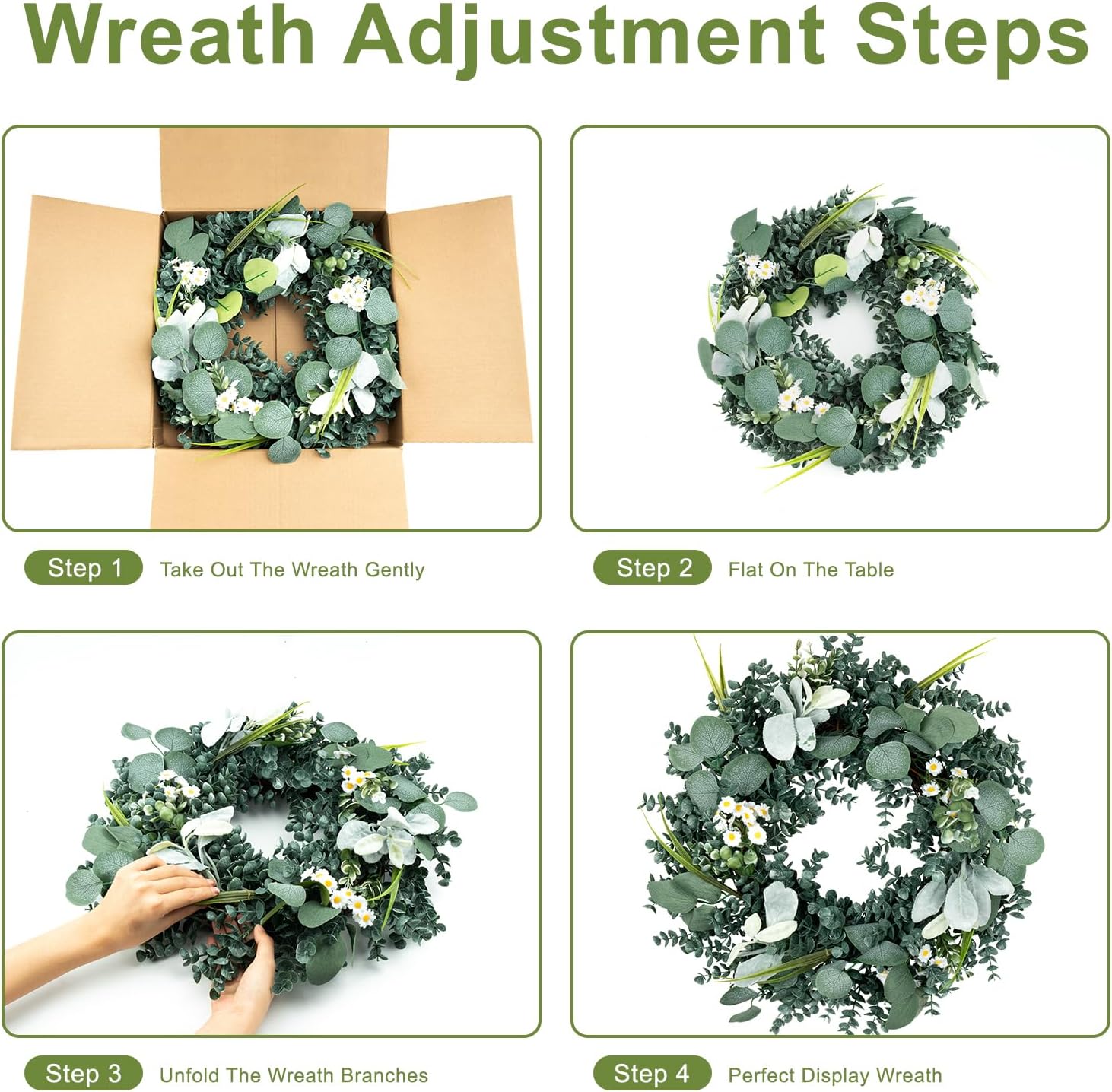 Wreath Adjustment Steps

Step 1 Take Out The Wreath Gently

Step 2 Flat On The Table

Step 3 Unfold The Wreath Branches

Step 4 Perfect Display Wreath