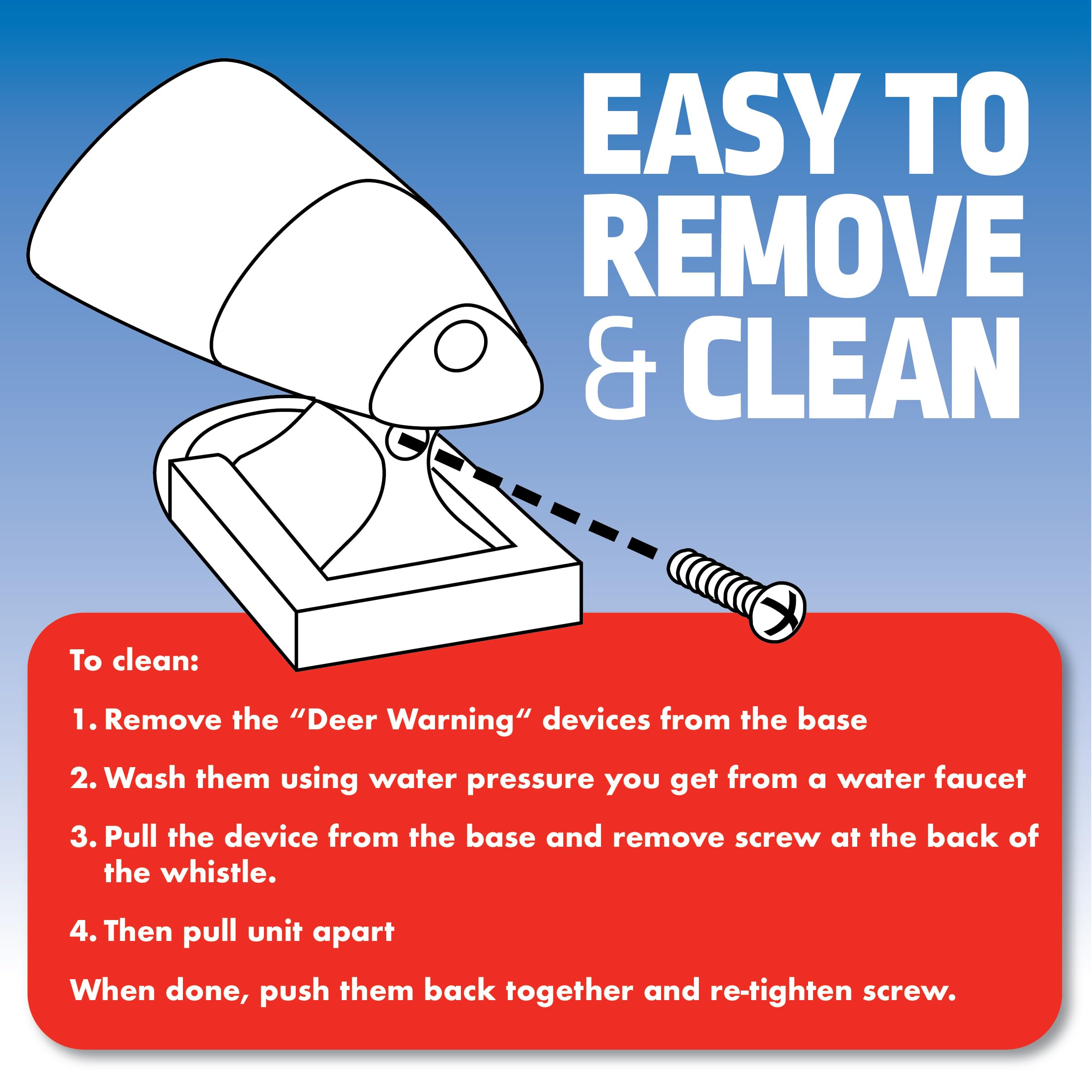 EASY TO REMOVE & CLEAN

To clean:

1. Remove the “Deer Warning“ devices from the base

2. Wash them using water pressure you get from a water faucet

3. Pull the device from the base and remove screw at the back of the whistle.

4. Then pull unit apart

When done, push them back together and re-tighten screw.