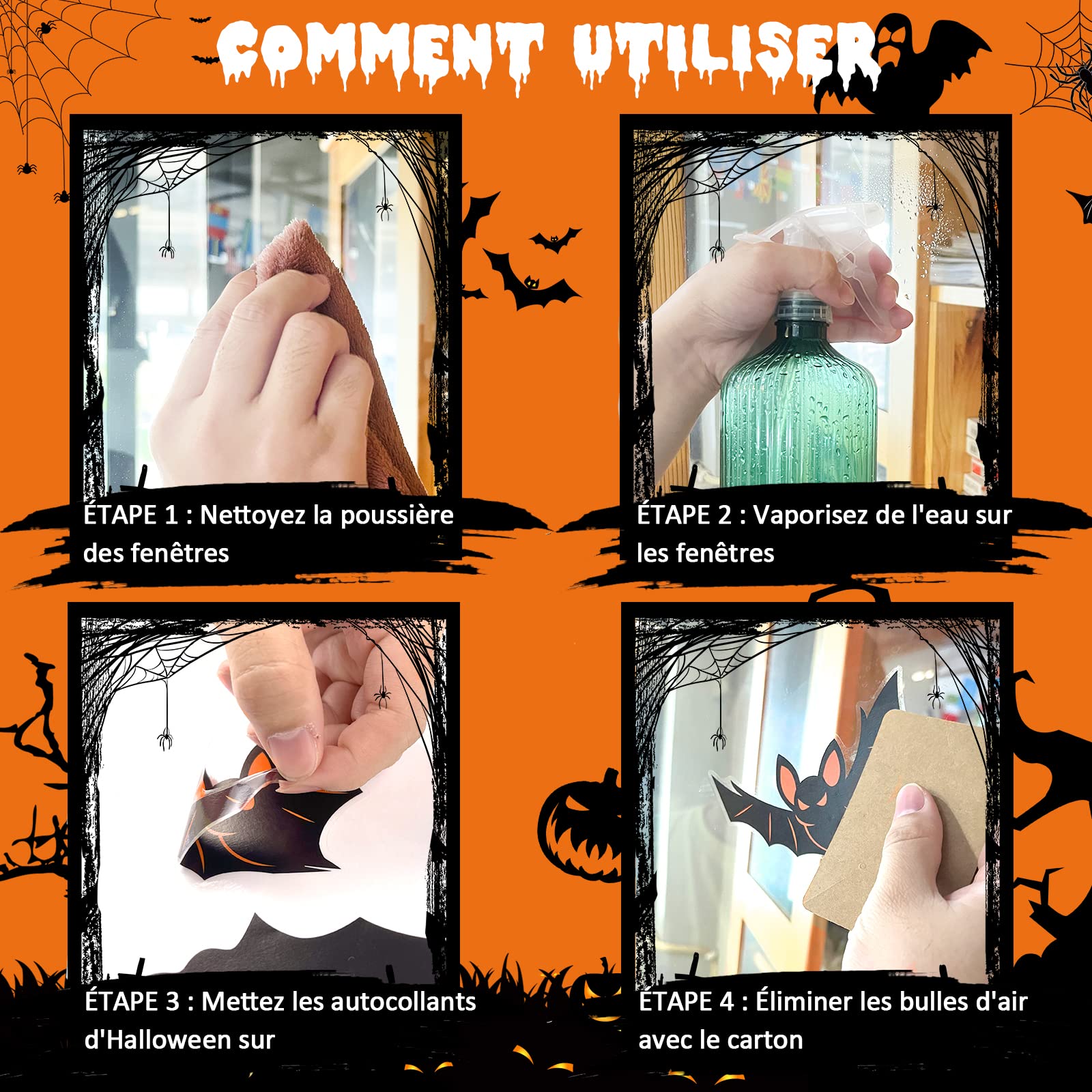 COMMENT UTILISER

ÉTAPE 1 : Nettoyez la poussière des fenêtres

ÉTAPE 2 : Vaporisez de l'eau sur les fenêtres

ÉTAPE 3 : Mettez les autocollants d'Halloween sur

ÉTAPE 4 : Éliminer les bulles d'air avec le carton