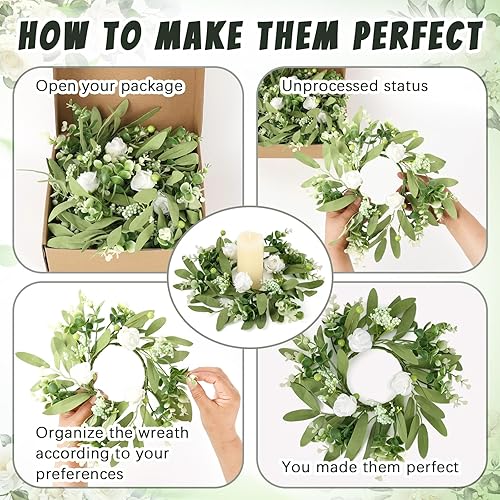 HOW TO MAKE THEM PERFECT

Open your package

Unprocessed status

Organize the wreath according to your preferences

You made them perfect