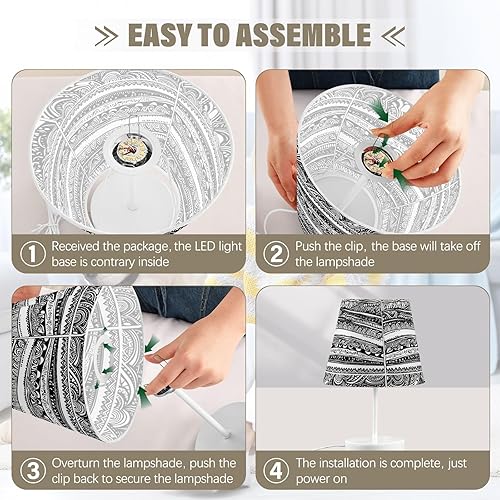 EASY TO ASSEMBLE

① Received the package, the LED light base is contrary inside

② Push the clip, the base will take off the lampshade

③ Overturn the lampshade, push the clip back to secure the lampshade

④ The installation is complete, just power on