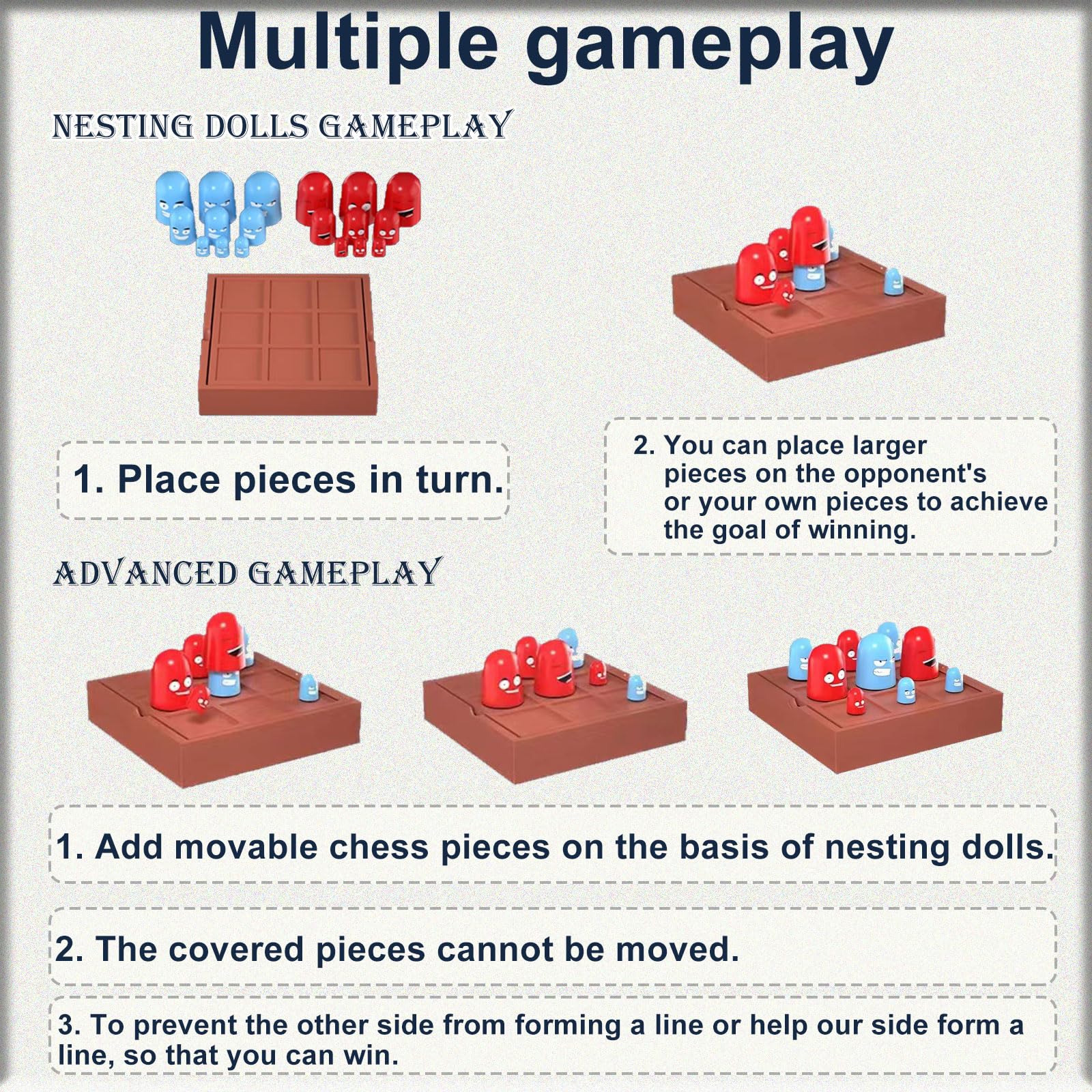 Multiple gameplay

NESTING DOLLS GAMEPLAY

1. Place pieces in turn.

2. You can place larger pieces on the opponent's or your own pieces to achieve the goal of winning.

ADVANCED GAMEPLAY

1. Add movable chess pieces on the basis of nesting dolls.

2. The covered pieces cannot be moved.

3. To prevent the other side from forming a line or help our side form a line, so that you can win.