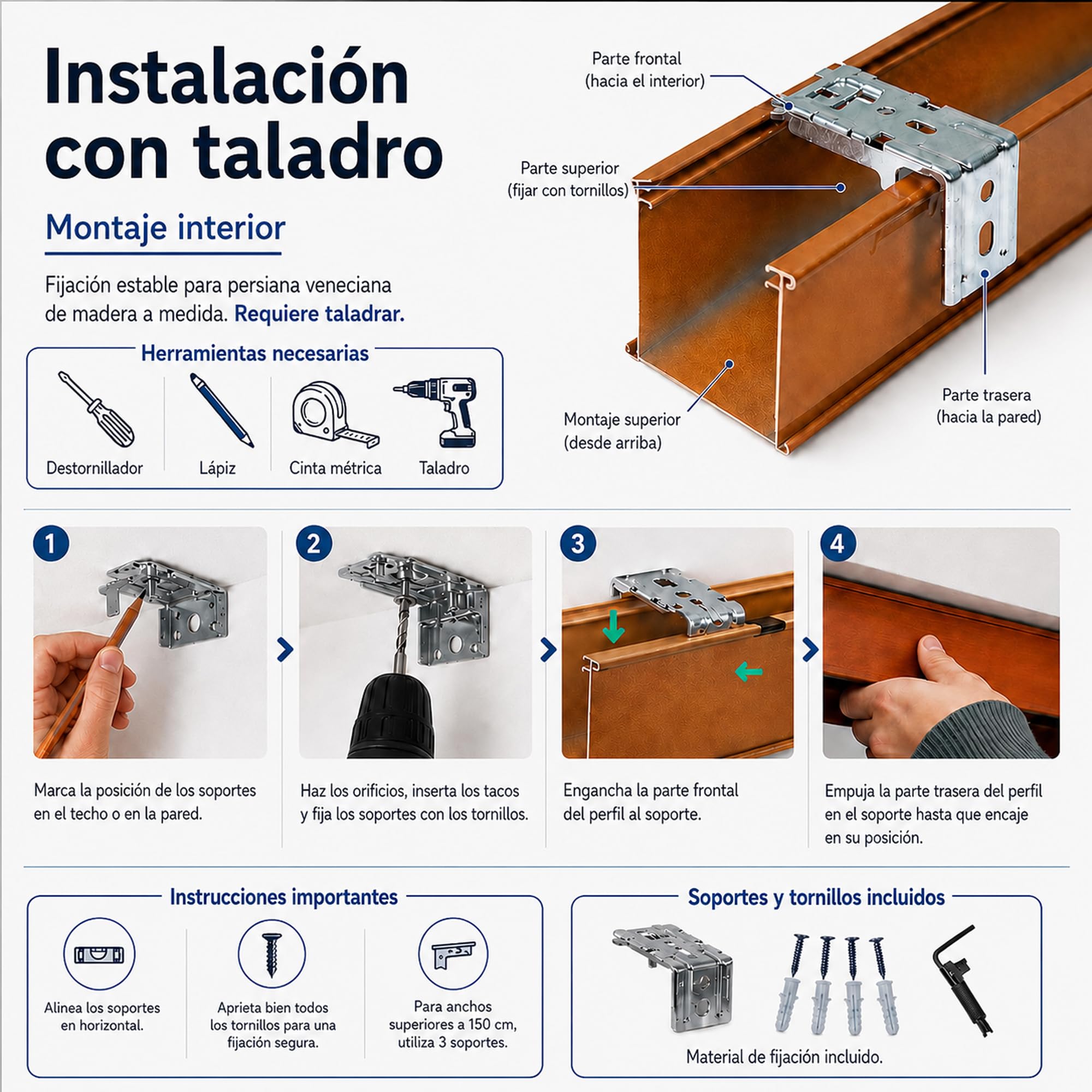 Instalación con taladro

Montaje interior

Fijación estable para persiana veneciana de madera a medida. Requiere taladrar.

Herramientas necesarias

Destornillador

Lápiz

Cinta métrica

Taladro

Parte frontal (hacia el interior)

Parte superior (fijar con tornillos)

Montaje superior (desde arriba)

Parte trasera (hacia la pared)

1
Marca la posición de los soportes en el techo o en la pared.

2
Haz los orificios, inserta los tacos y fija los soportes con los tornillos.

3
Engancha la parte frontal del perfil al soporte.

4
Empuja la parte trasera del perfil en el soporte hasta que encaje en su posición.

Instrucciones importantes

Alinea los soportes en horizontal.

Aprieta bien todos los tornillos para una fijación segura.

Para anchos superiores a 150 cm, utiliza 3 soportes.

Soportes y tornillos incluidos

Material de fijación incluido.