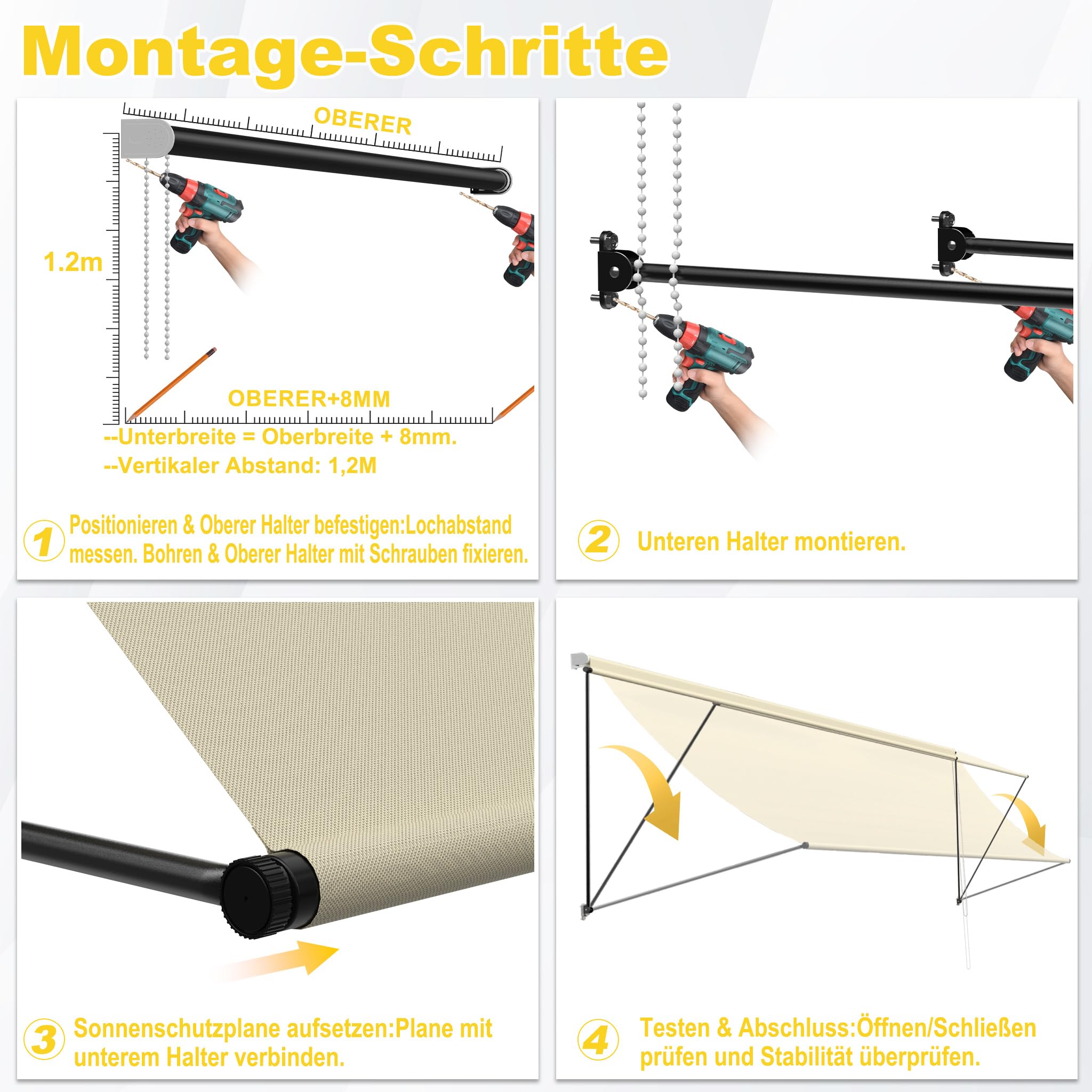 Montage-Schritte

OBERER

1.2m

OBERER+8MM

--Unterbreite = Oberbreite + 8mm.
--Vertikaler Abstand: 1,2M

1 Positionieren & Oberer Halter befestigen:Lochabstand messen. Bohren & Oberer Halter mit Schrauben fixieren.

2 Unteren Halter montieren.

3 Sonnenschutzplane aufsetzen:Plane mit unterem Halter verbinden.

4 Testen & Abschluss:Öffnen/Schließen prüfen und Stabilität überprüfen.