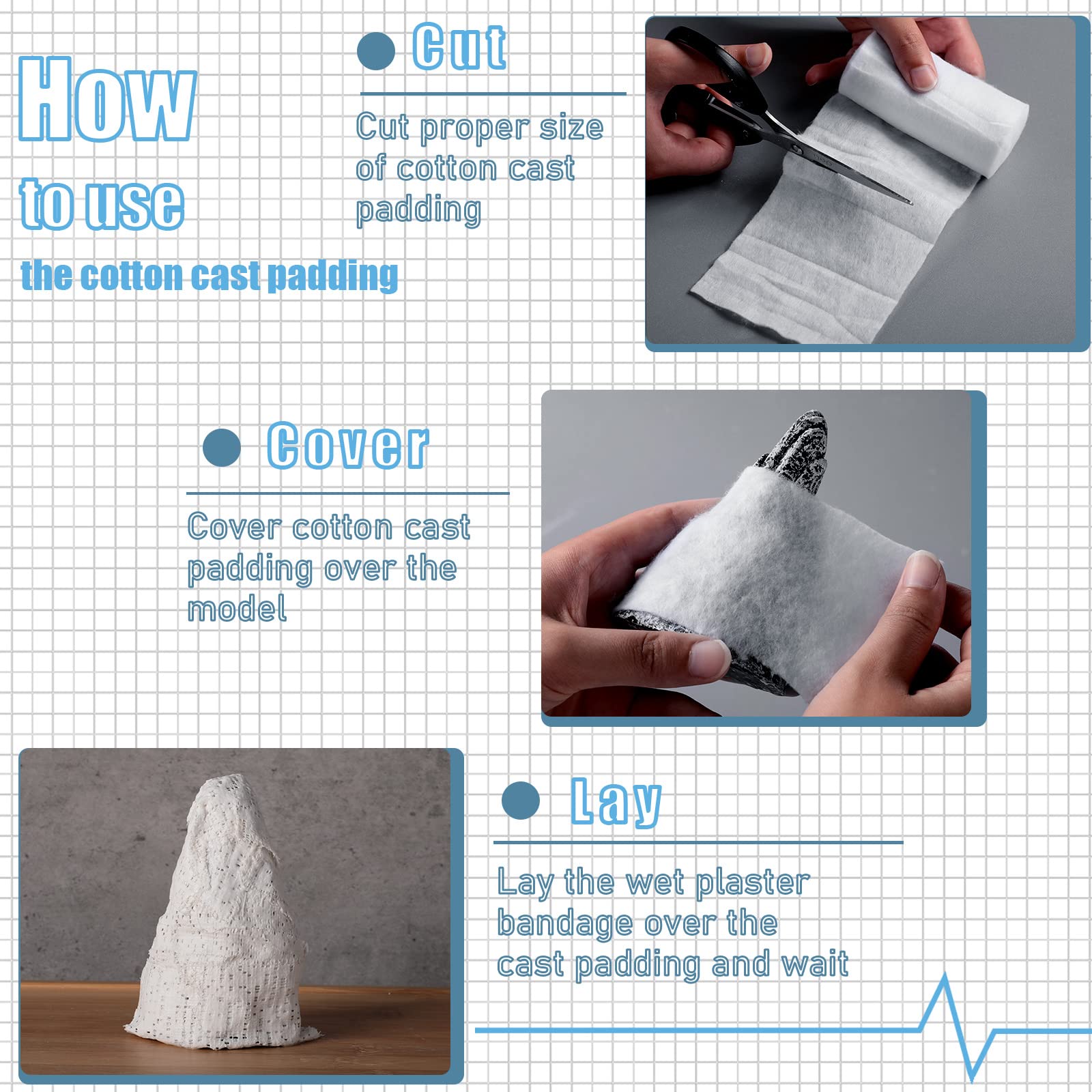 How
to use
the cotton cast padding

Cut

Cut proper size of cotton cast padding

Cover

Cover cotton cast padding over the model

Lay

Lay the wet plaster bandage over the cast padding and wait