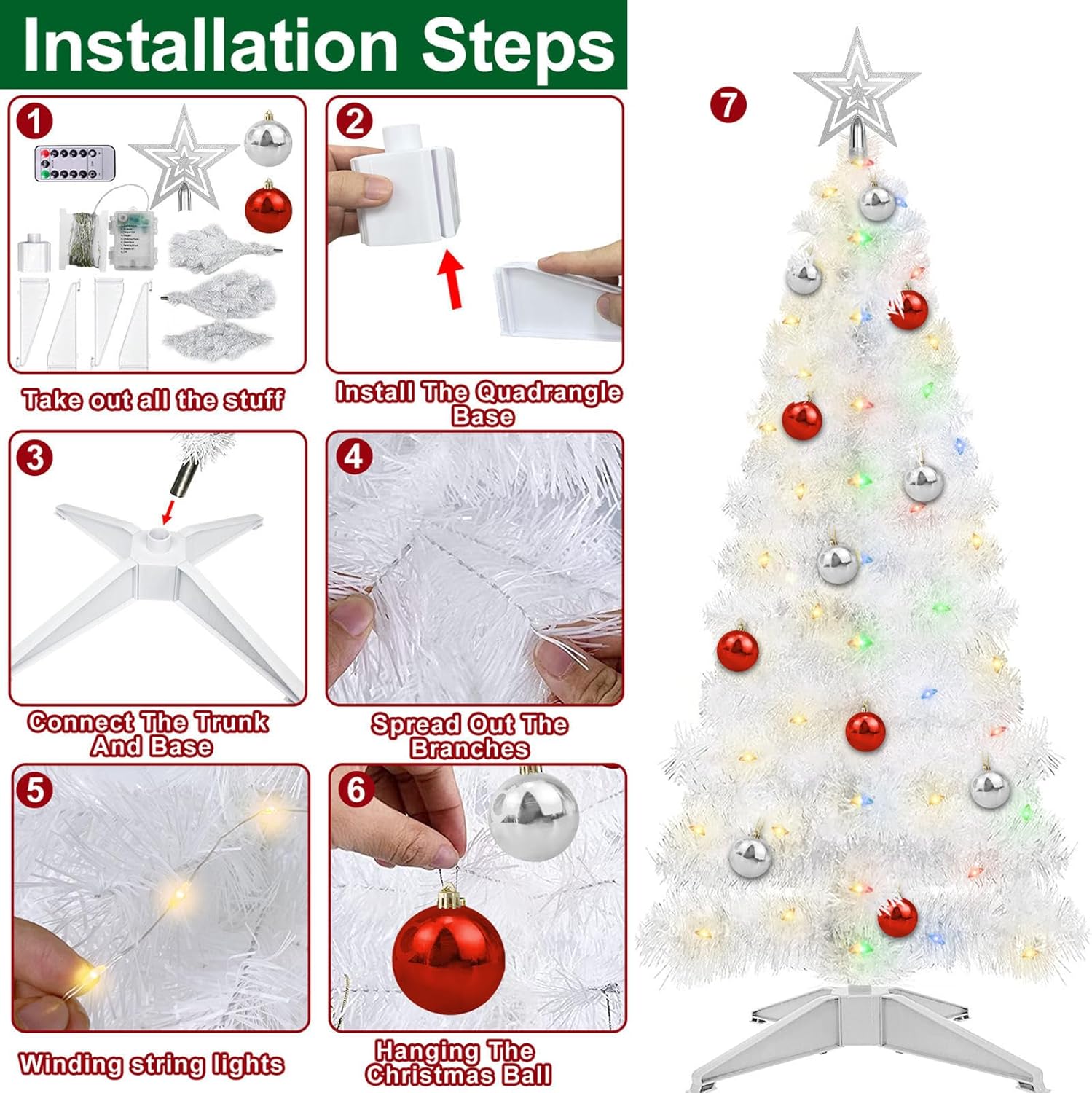 Installation Steps

1

Take out all the stuff

2

Install The Quadrangle Base

3

Connect The Trunk And Base

4

Spread Out The Branches

5

Winding string lights

6

Hanging The Christmas Ball

7