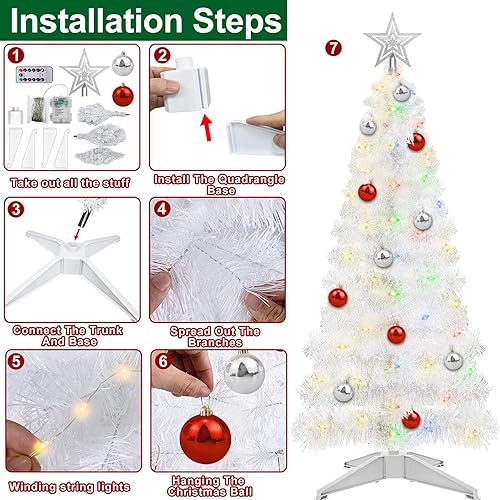 Installation Steps

1
Take out all the stuff

2
Install The Quadrangle Base

3
Connect The Trunk And Base

4
Spread Out The Branches

5
Winding string lights

6
Hanging The Christmas Ball

7