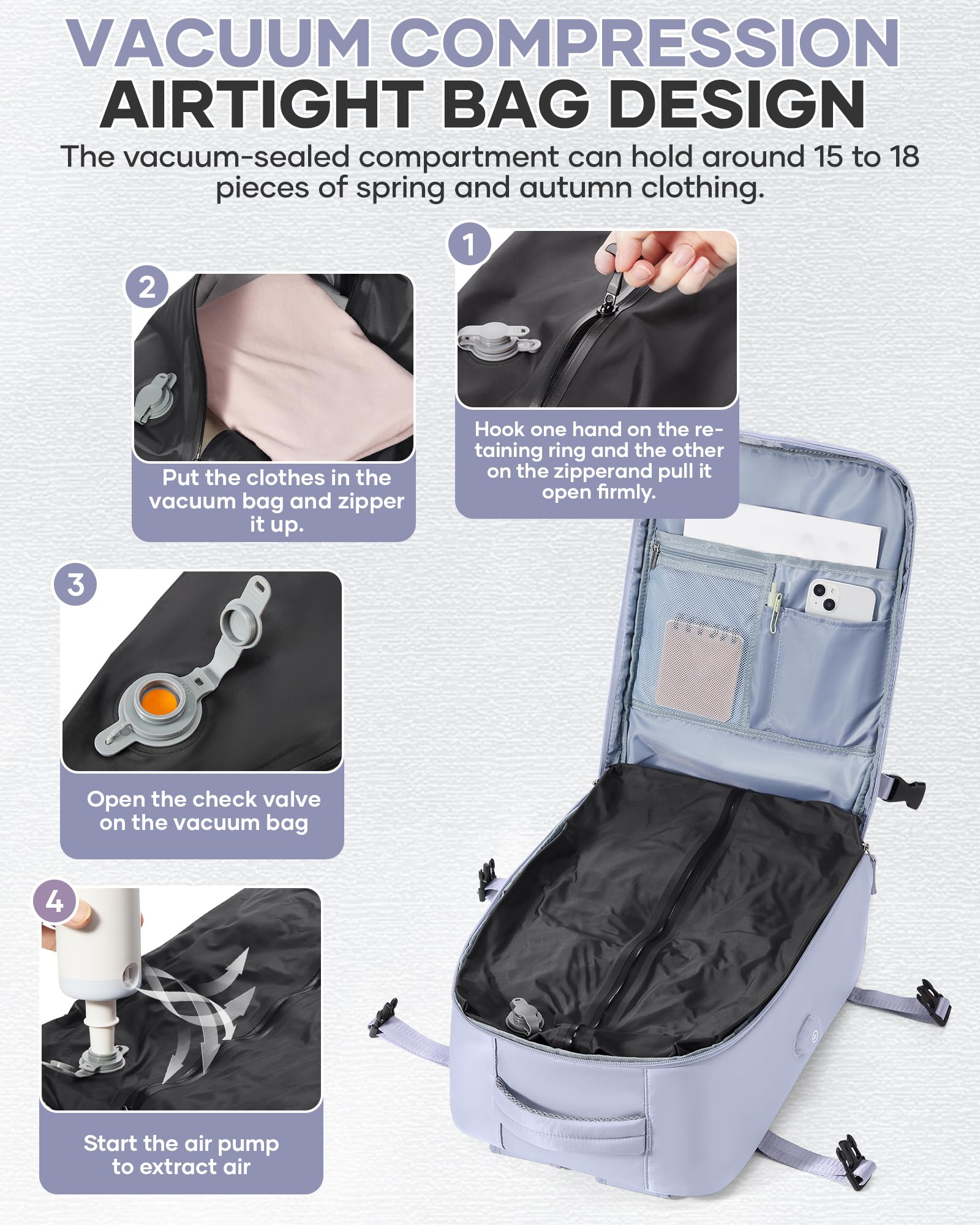 VACUUM COMPRESSION
AIRTIGHT BAG DESIGN

The vacuum-sealed compartment can hold around 15 to 18 pieces of spring and autumn clothing.

1

Hook one hand on the retaining ring and the other on the zipperand pull it open firmly.

2

Put the clothes in the vacuum bag and zipper it up.

3

OUT

Open the check valve on the vacuum bag

4

Start the air pump to extract air