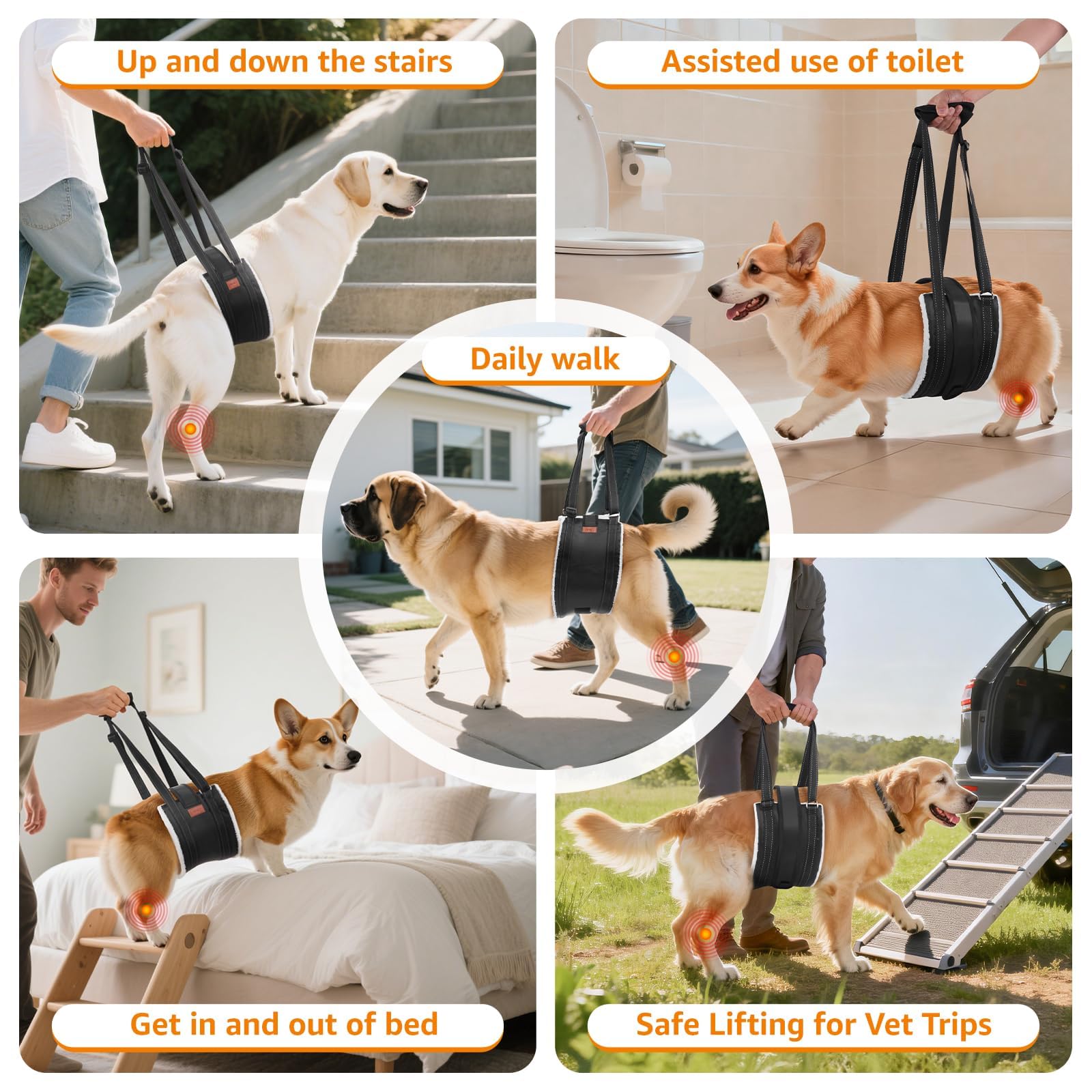 Up and down the stairs

Assisted use of toilet

Daily walk

Get in and out of bed

Safe Lifting for Vet Trips