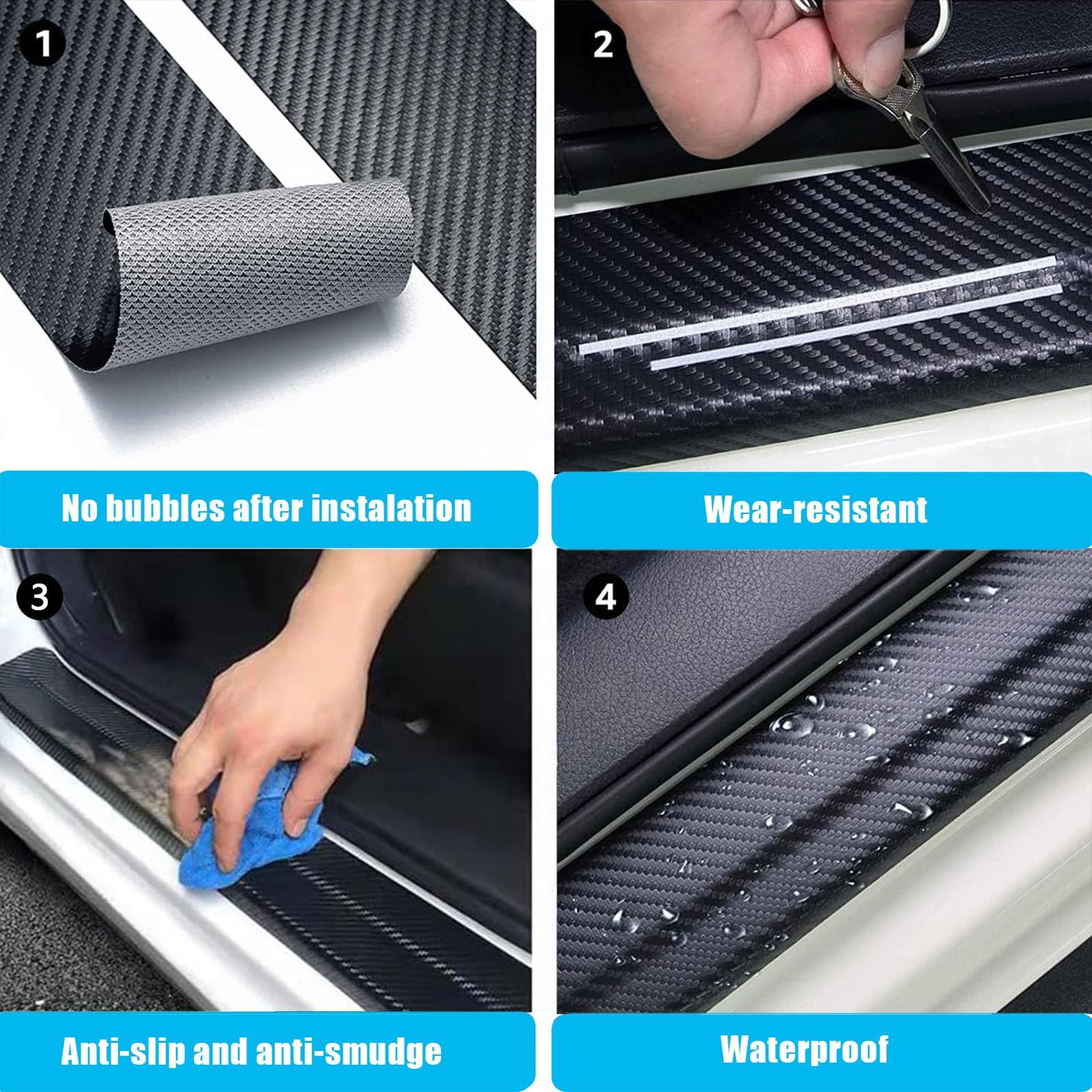 1

No bubbles after instalation

2

Wear-resistant

3

Anti-slip and anti-smudge

4

Waterproof