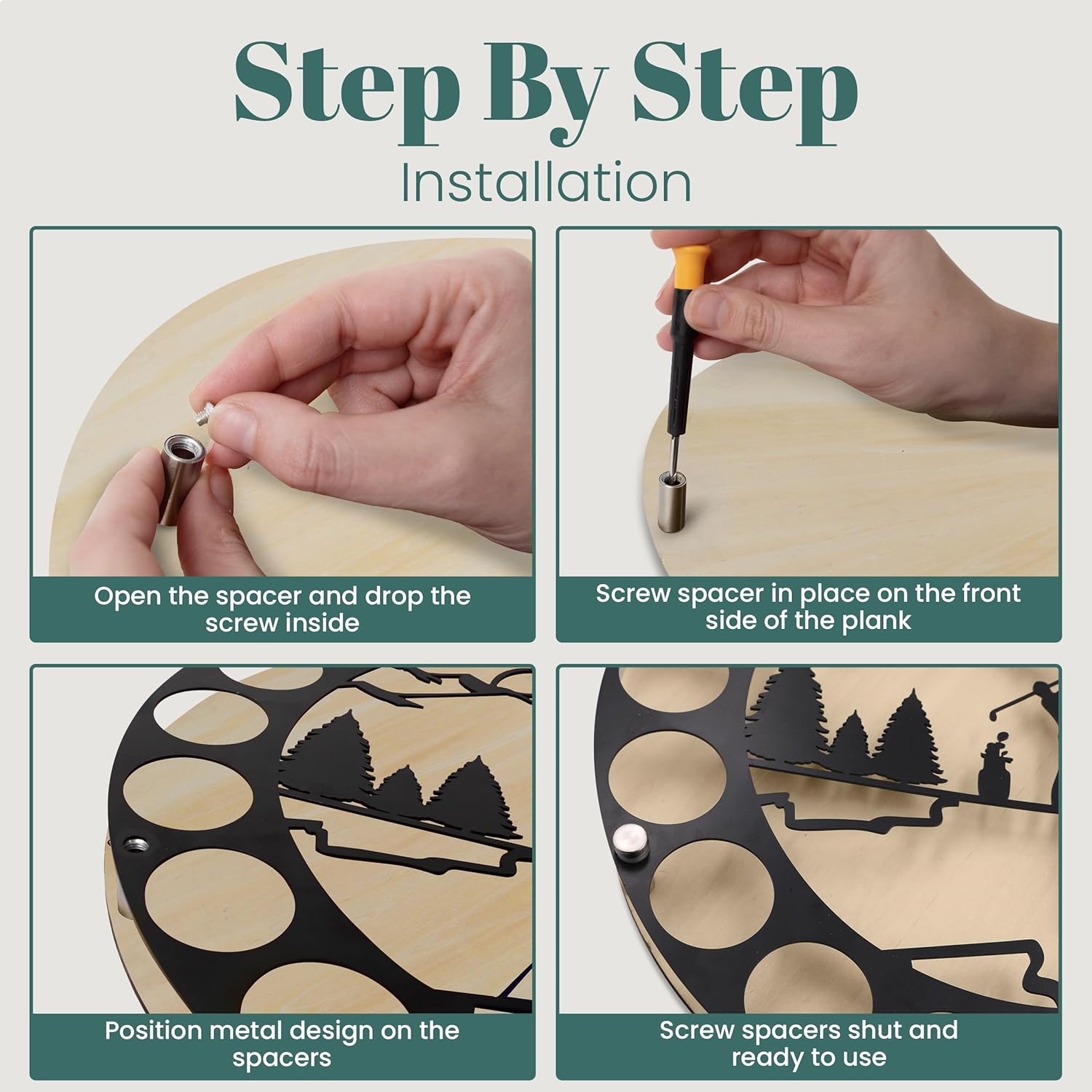 Step By Step
Installation

Open the spacer and drop the screw inside

Screw spacer in place on the front side of the plank

Position metal design on the spacers

Screw spacers shut and ready to use